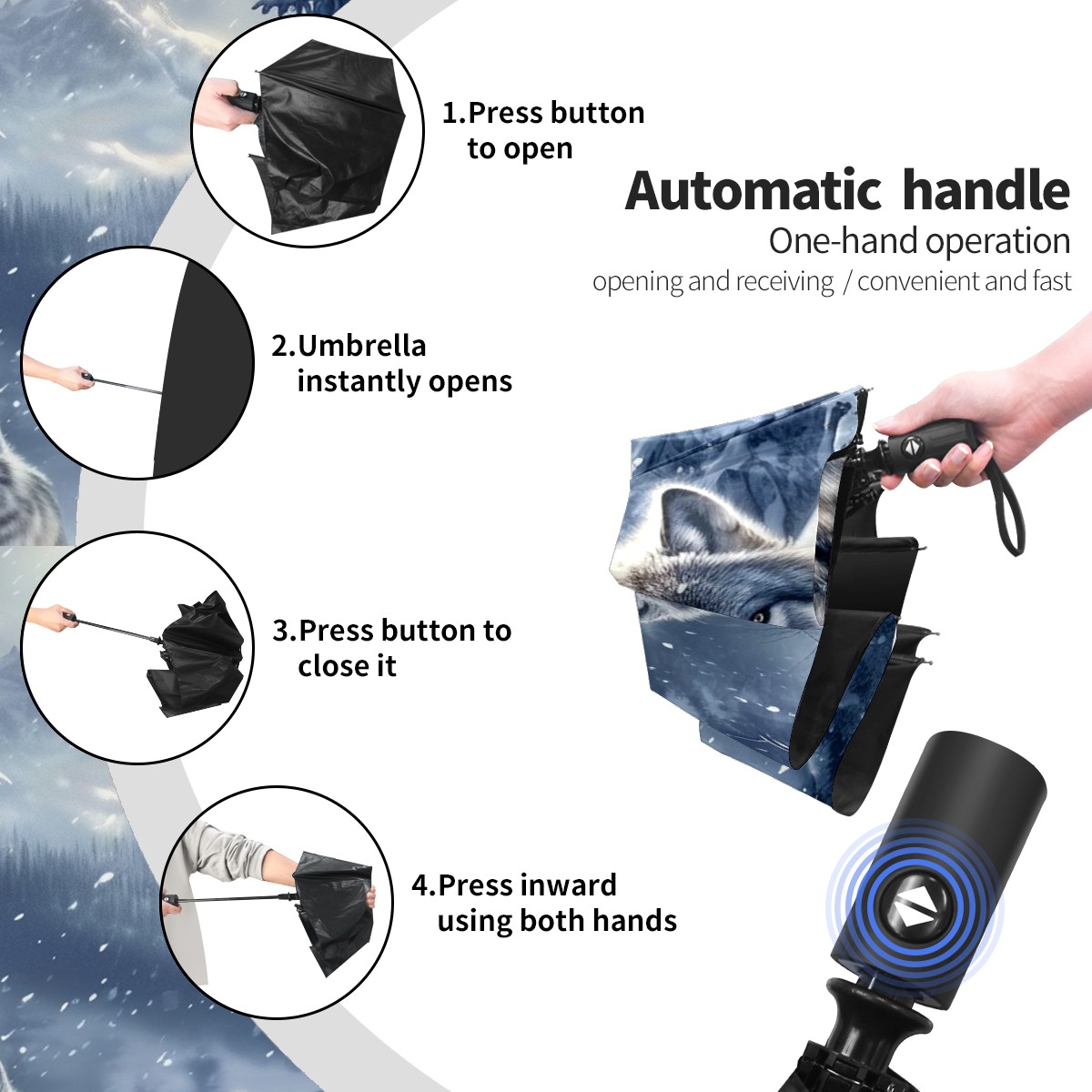 1.Press button to open

Automatic handle
One-hand operation
opening and receiving / convenient and fast

2.Umbrella instantly opens

3.Press button to close it

4.Press inward using both hands