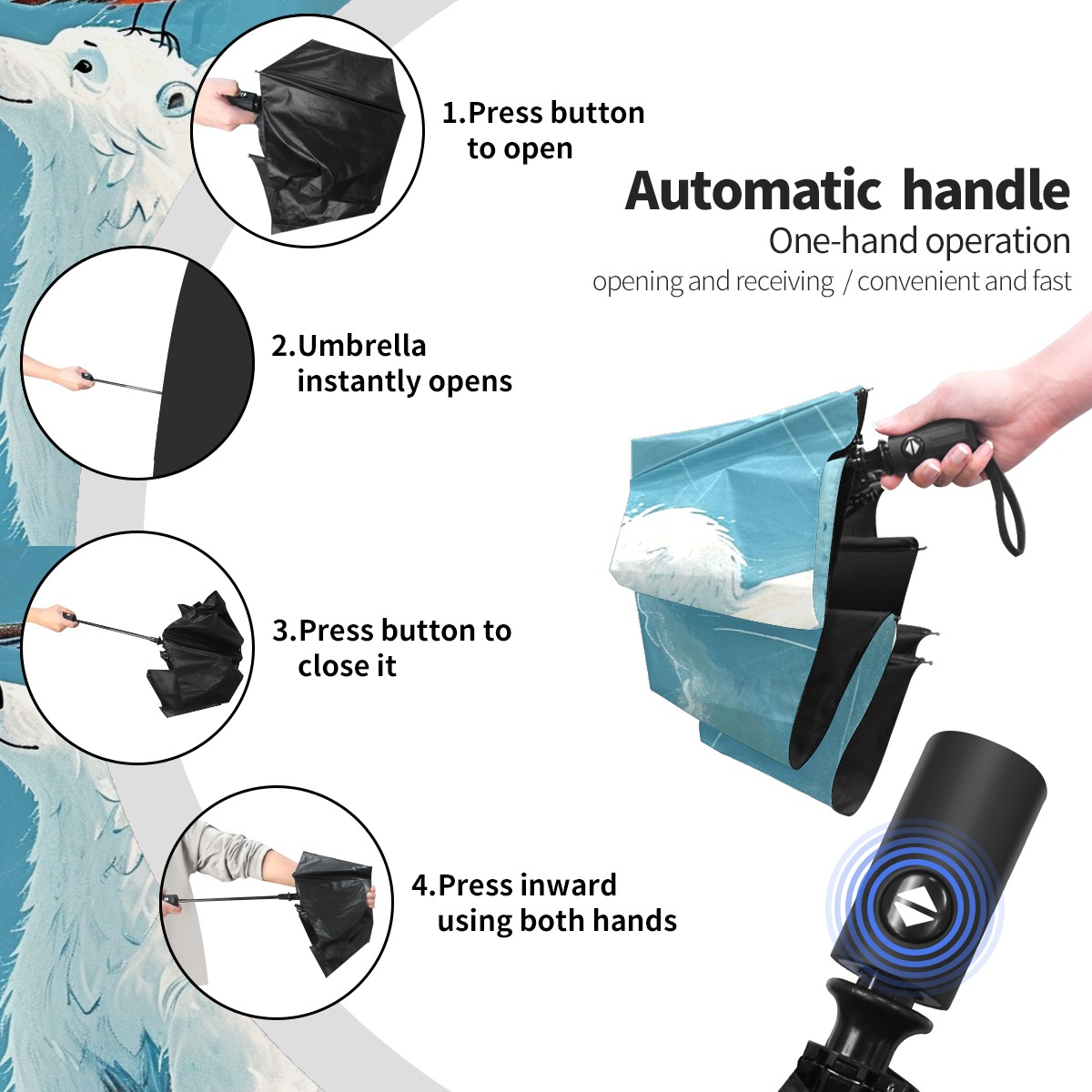 1.Press button to open

Automatic handle

One-hand operation

opening and receiving / convenient and fast

2.Umbrella instantly opens

3.Press button to close it

4.Press inward using both hands