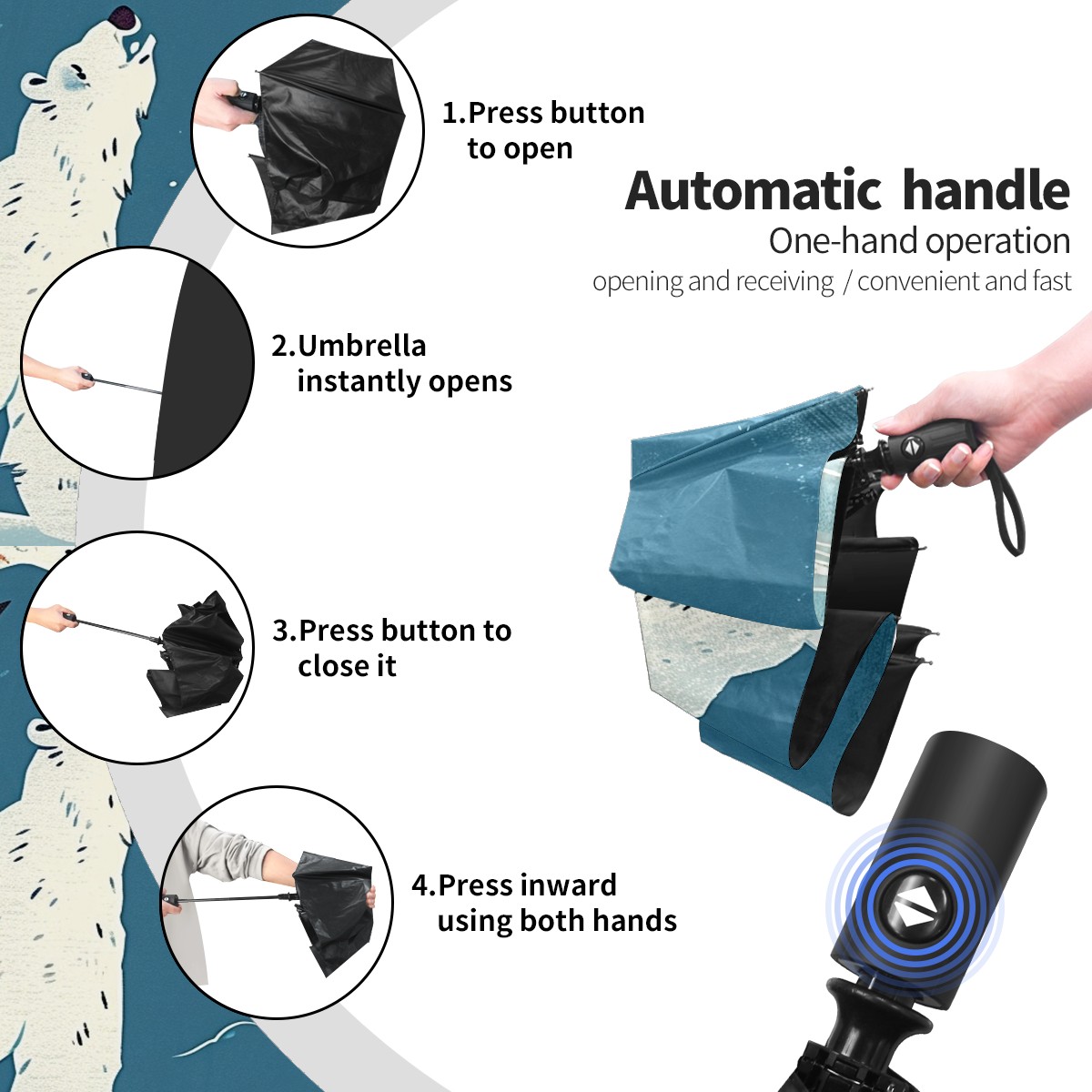 1.Press button to open

Automatic handle
One-hand operation
opening and receiving / convenient and fast

2.Umbrella instantly opens

3.Press button to close it

4.Press inward using both hands