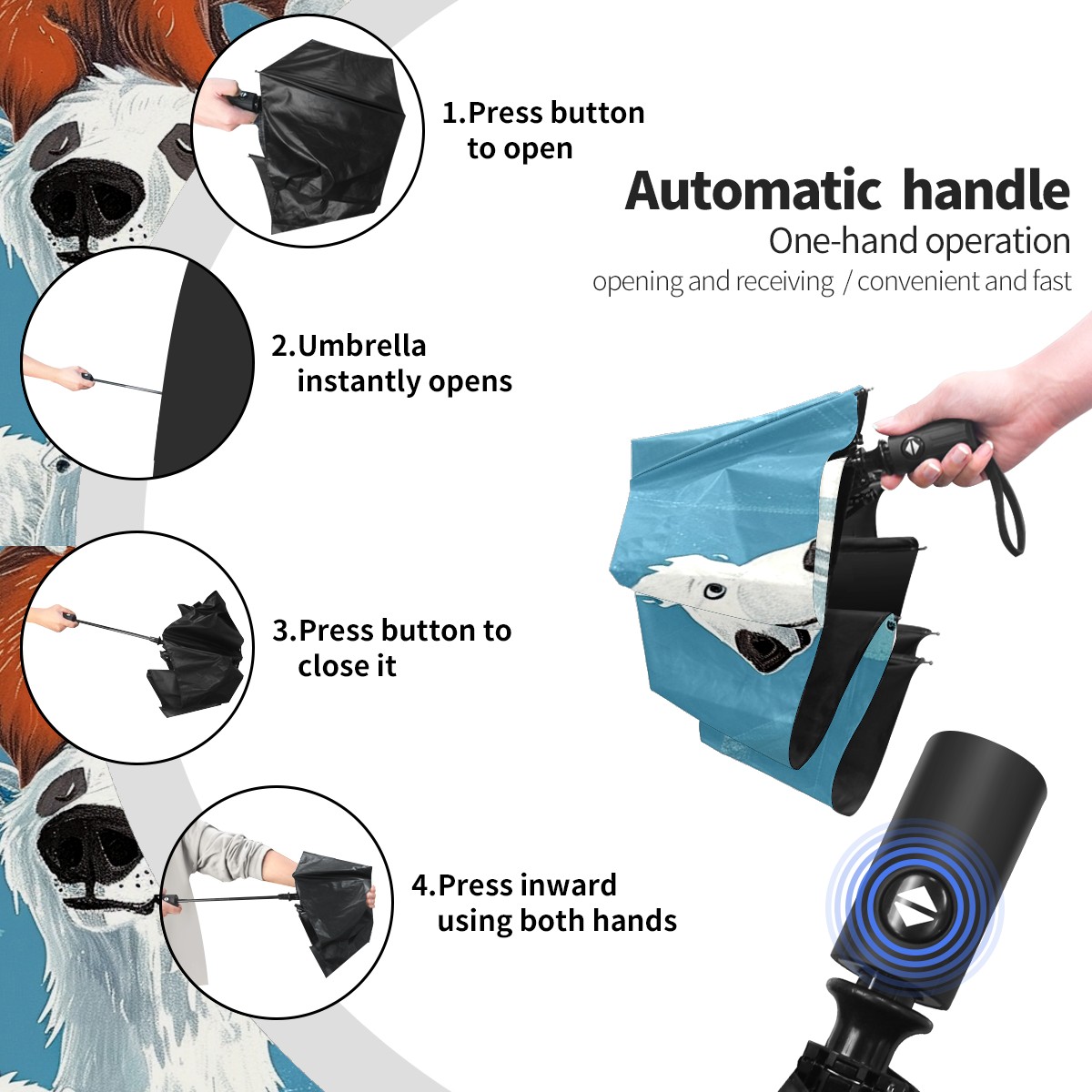 1.Press button to open

Automatic handle
One-hand operation
opening and receiving / convenient and fast

2.Umbrella instantly opens

3.Press button to close it

4.Press inward using both hands