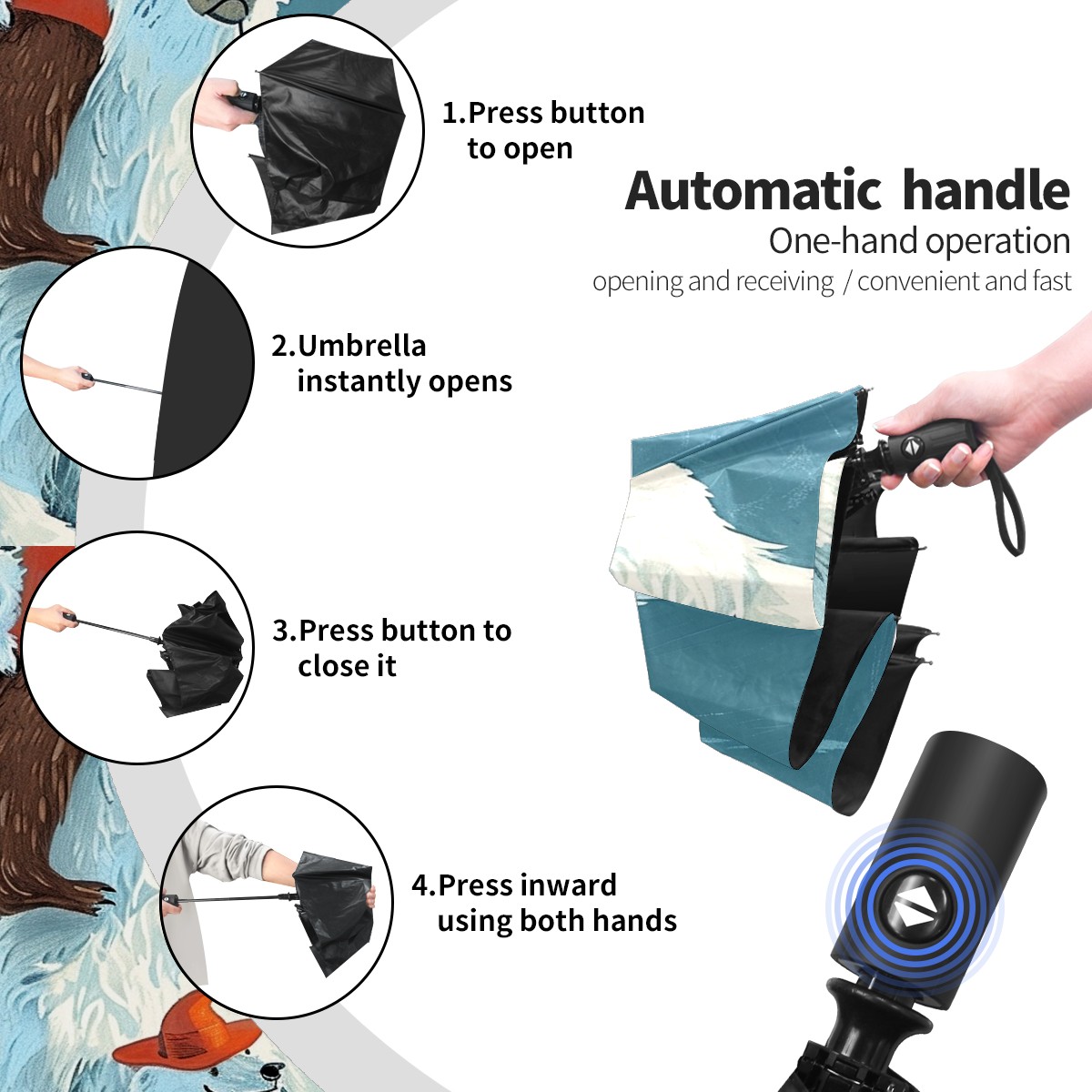 1.Press button to open

Automatic handle
One-hand operation
opening and receiving / convenient and fast

2.Umbrella instantly opens

3.Press button to close it

4.Press inward using both hands