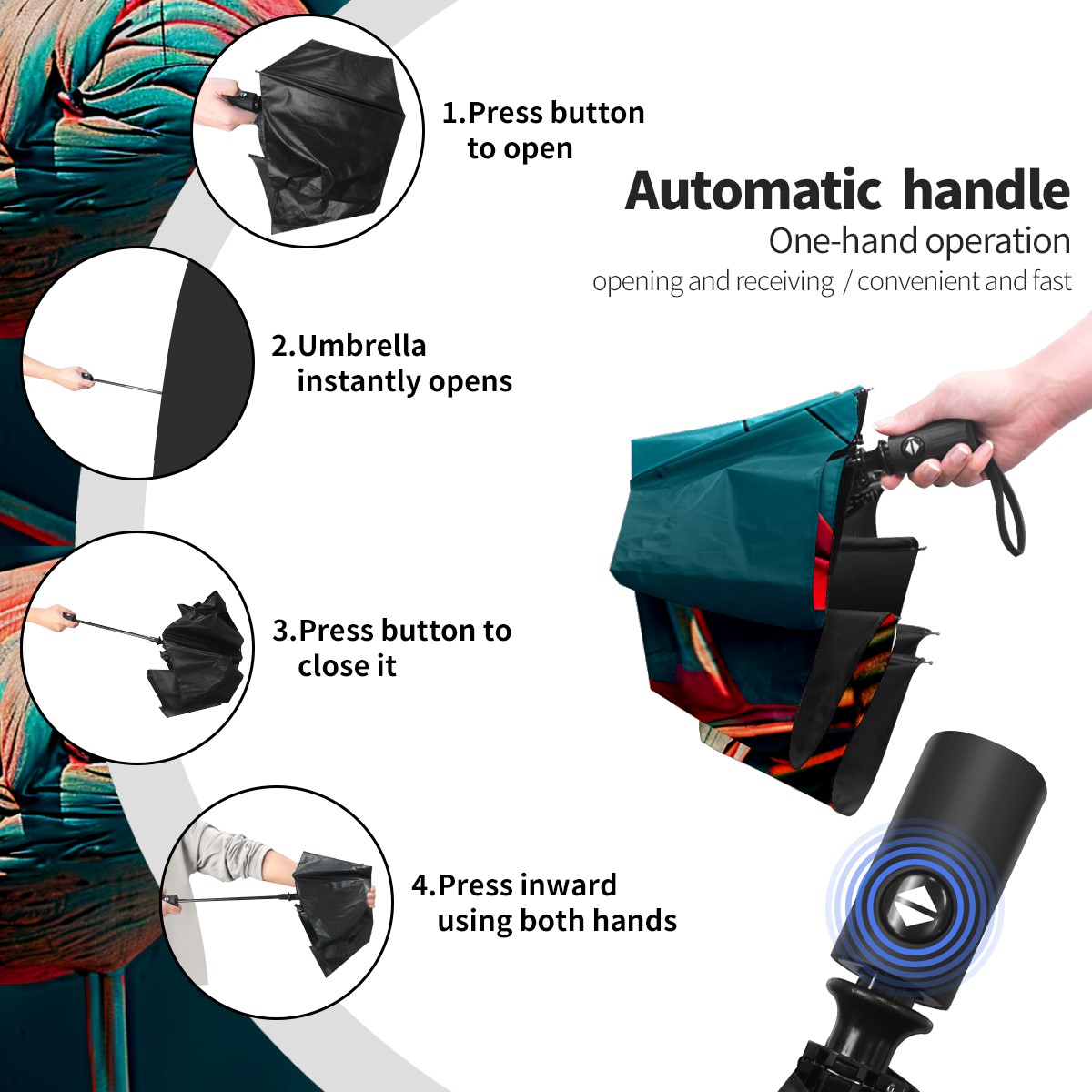 1.Press button to open

Automatic handle
One-hand operation
opening and receiving / convenient and fast

2.Umbrella instantly opens

3.Press button to close it

4.Press inward using both hands