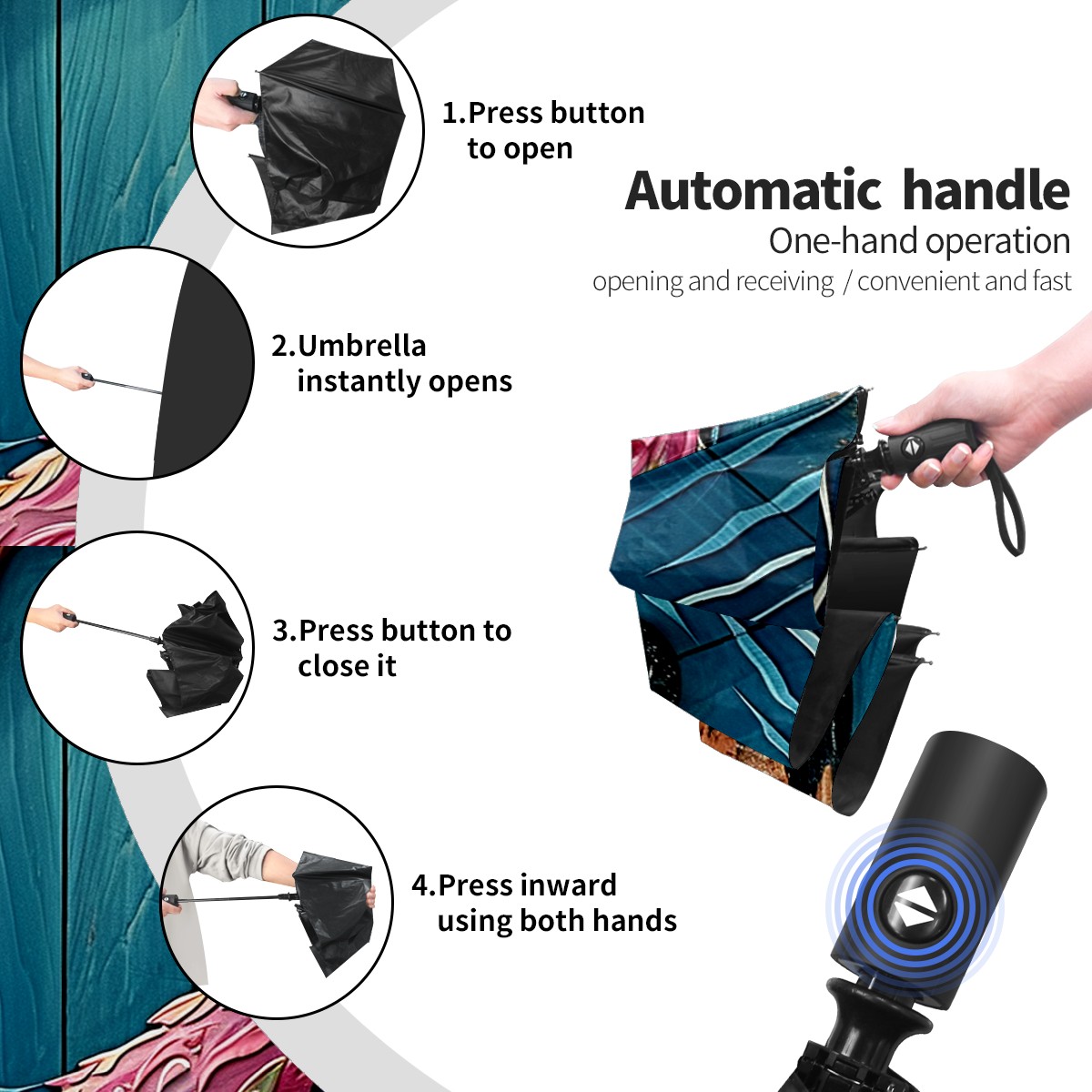 1.Press button to open

Automatic handle
One-hand operation
opening and receiving / convenient and fast

2.Umbrella instantly opens

3.Press button to close it

4.Press inward using both hands