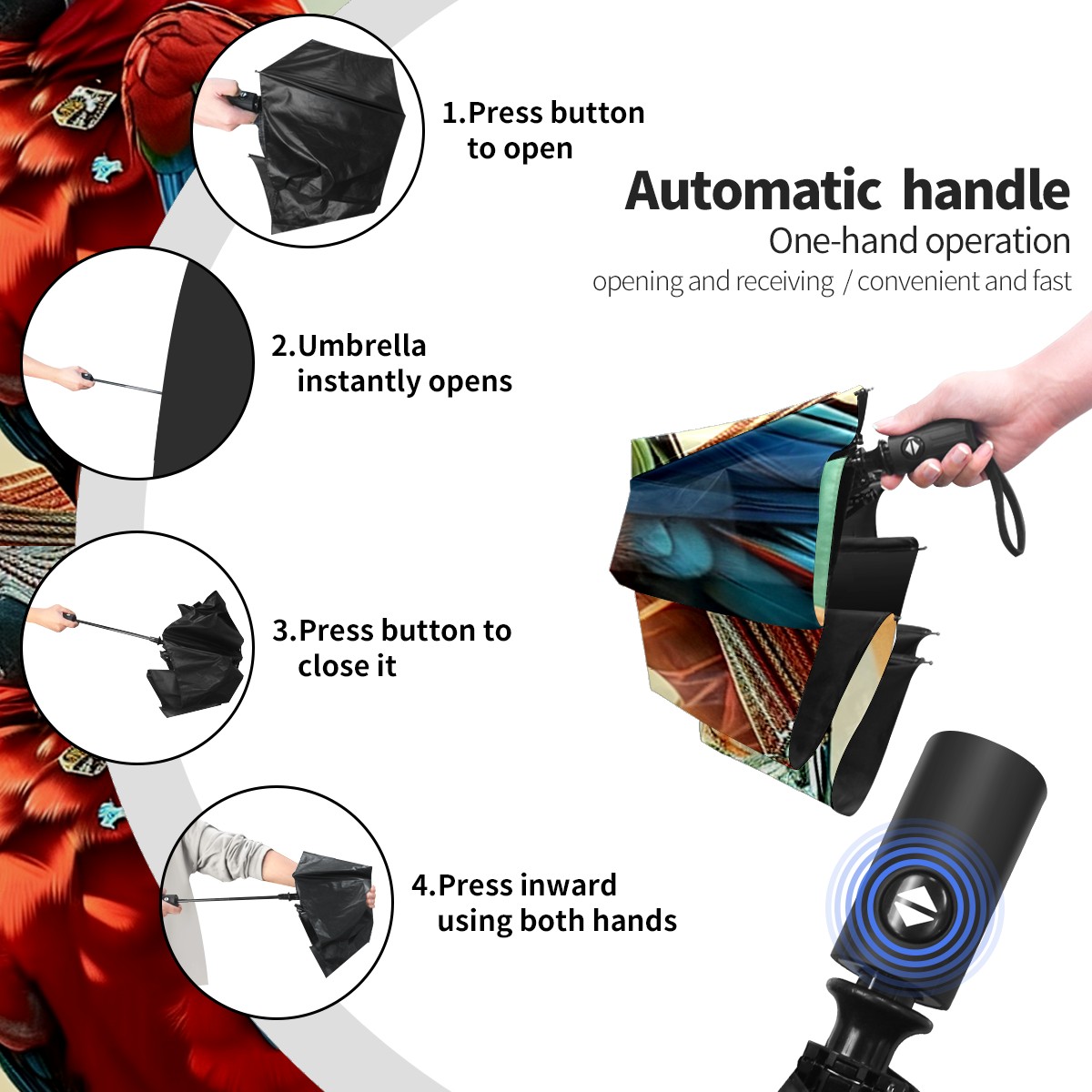 1.Press button to open

Automatic handle
One-hand operation
opening and receiving / convenient and fast

2.Umbrella instantly opens

3.Press button to close it

4.Press inward using both hands