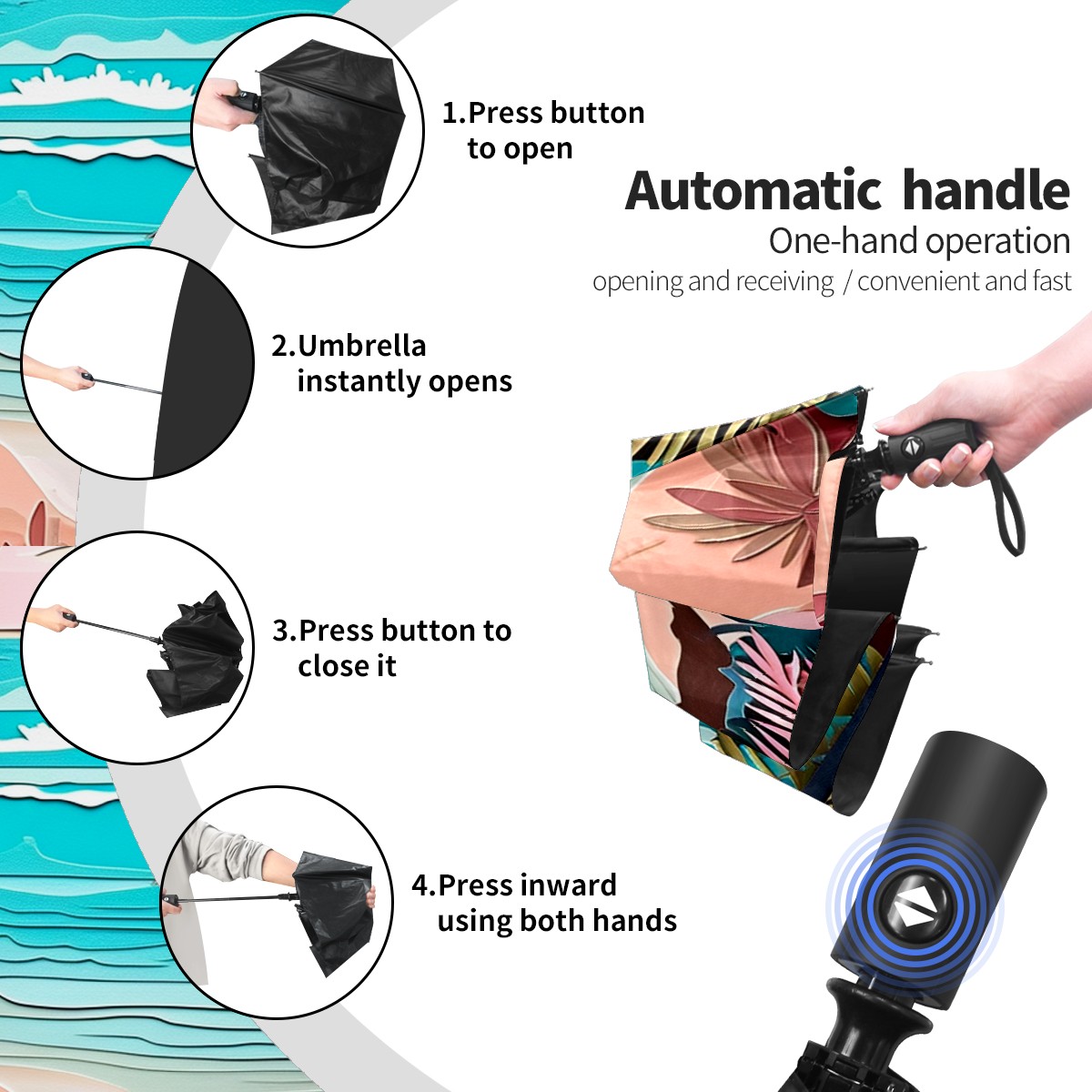 1.Press button to open

Automatic handle
One-hand operation
opening and receiving / convenient and fast

2.Umbrella instantly opens

3.Press button to close it

4.Press inward using both hands