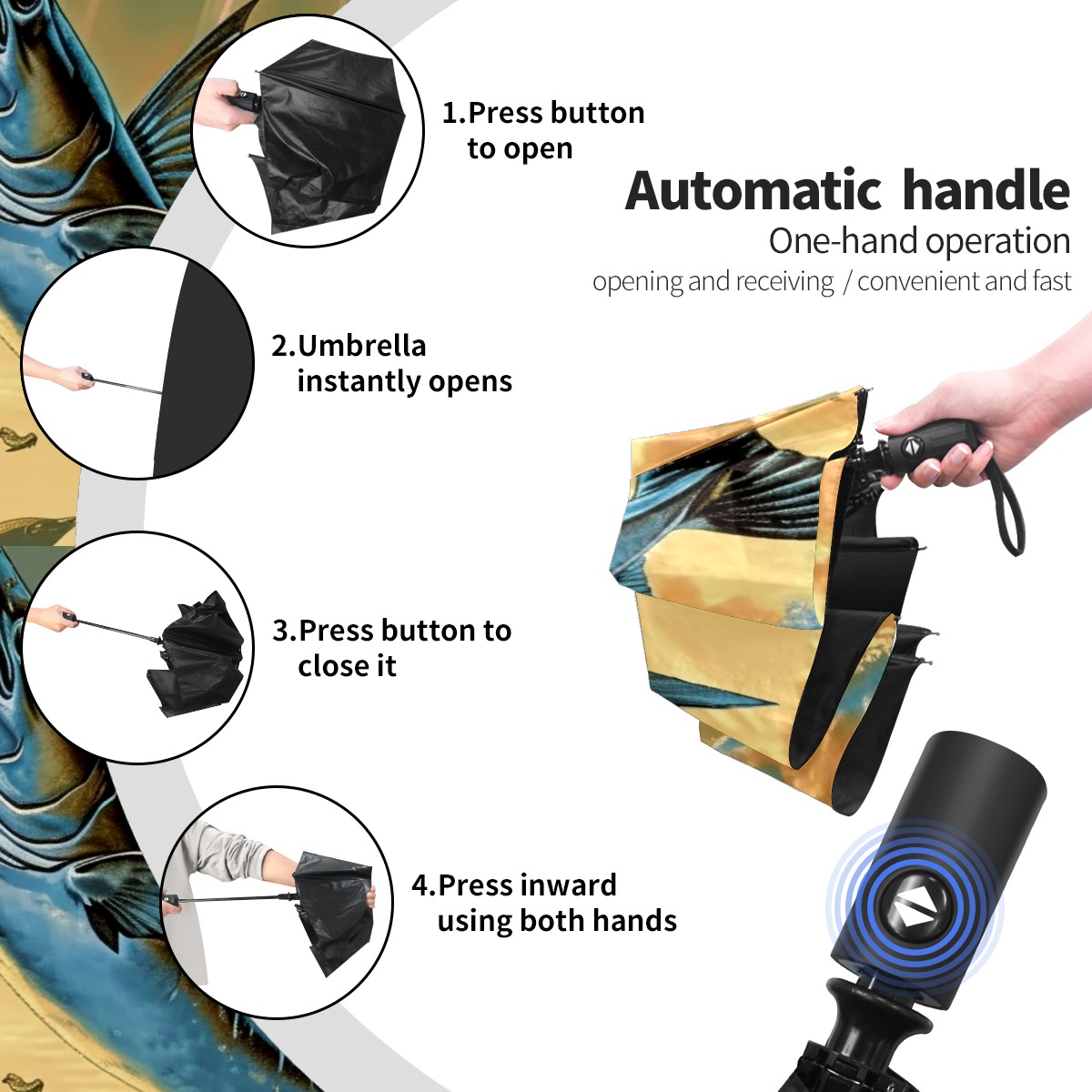 1.Press button to open

Automatic handle
One-hand operation
opening and receiving / convenient and fast

2.Umbrella instantly opens

3.Press button to close it

4.Press inward using both hands