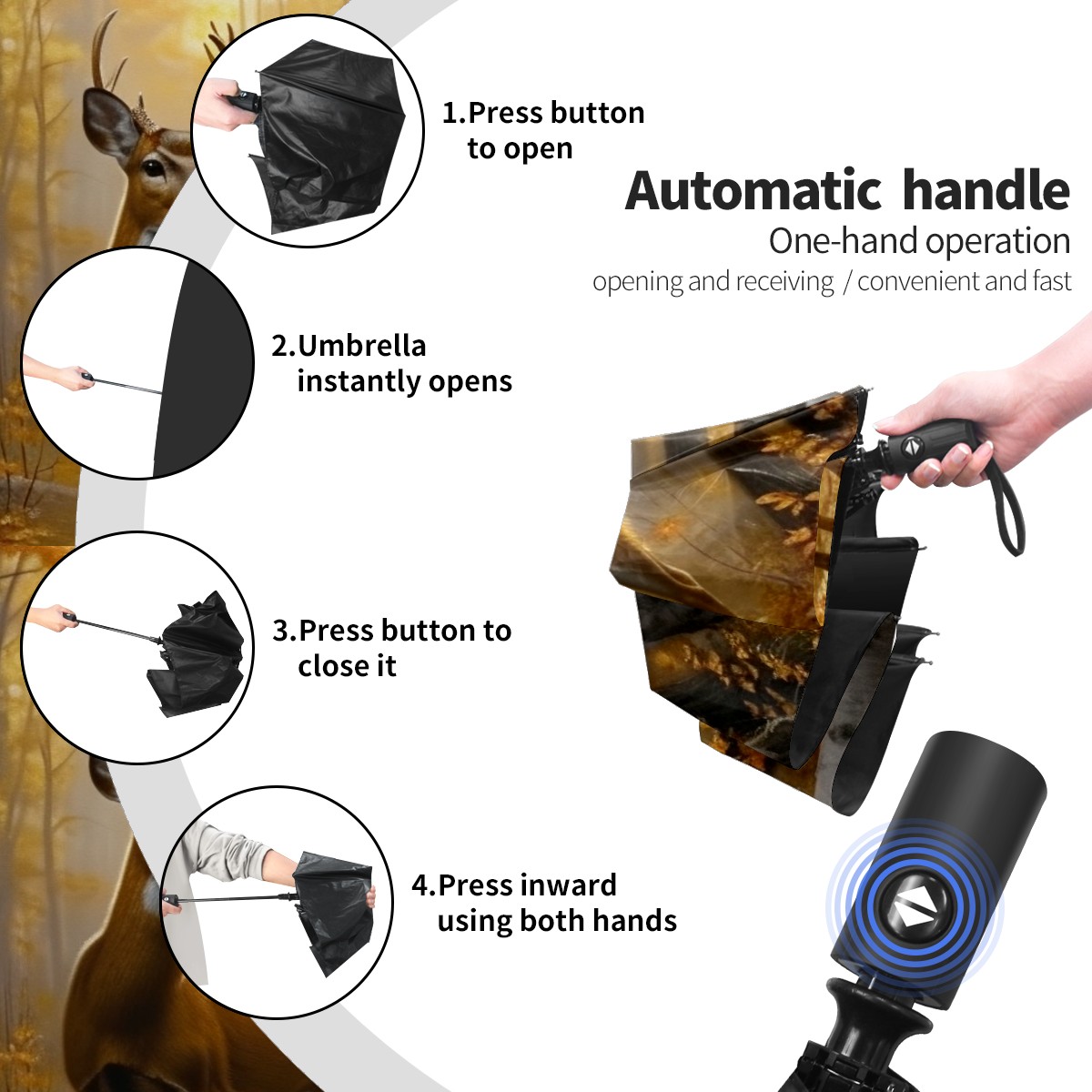 1.Press button to open

Automatic handle
One-hand operation
opening and receiving / convenient and fast

2.Umbrella instantly opens

3.Press button to close it

4.Press inward using both hands