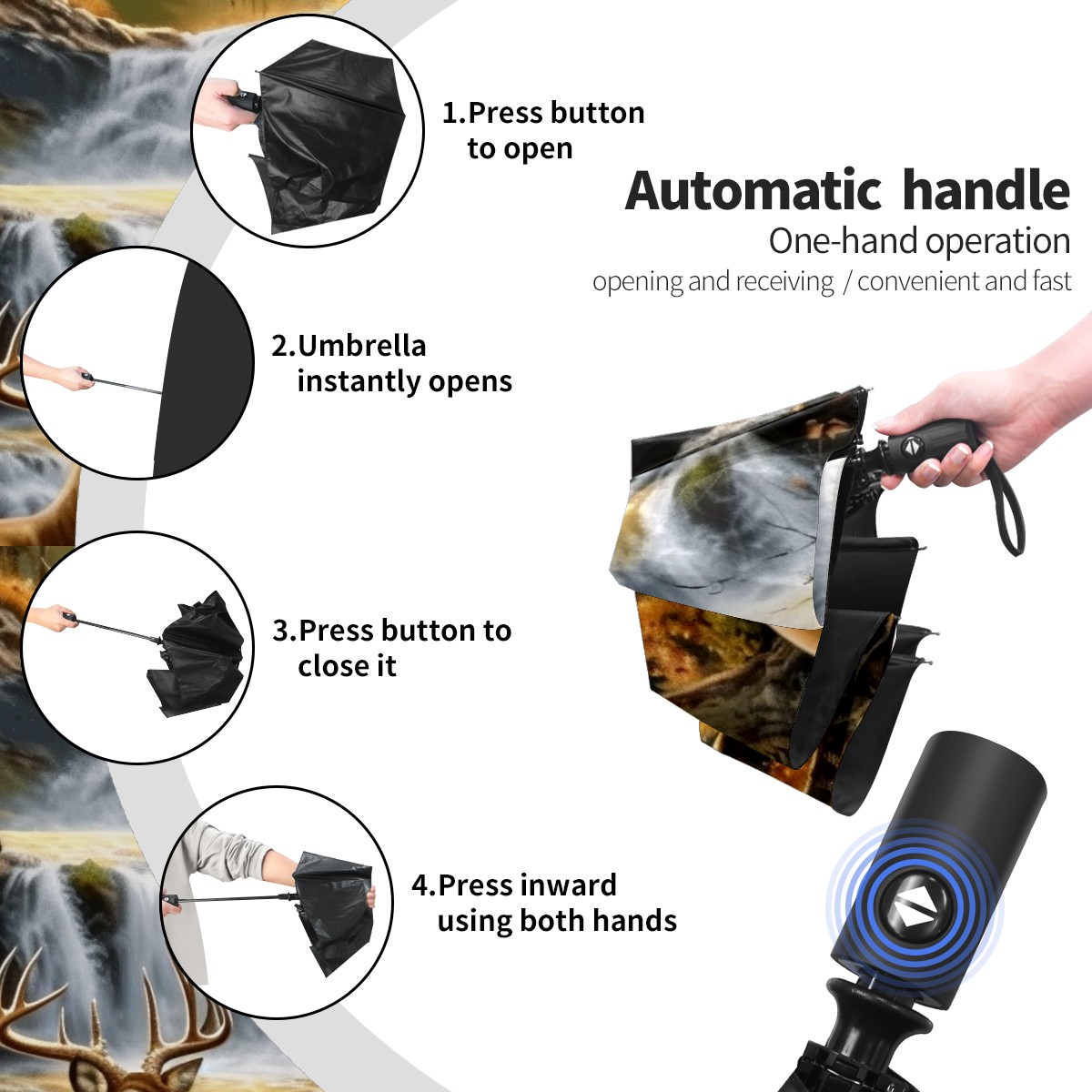 1.Press button to open

Automatic handle
One-hand operation
opening and receiving / convenient and fast

2.Umbrella instantly opens

3.Press button to close it

4.Press inward using both hands