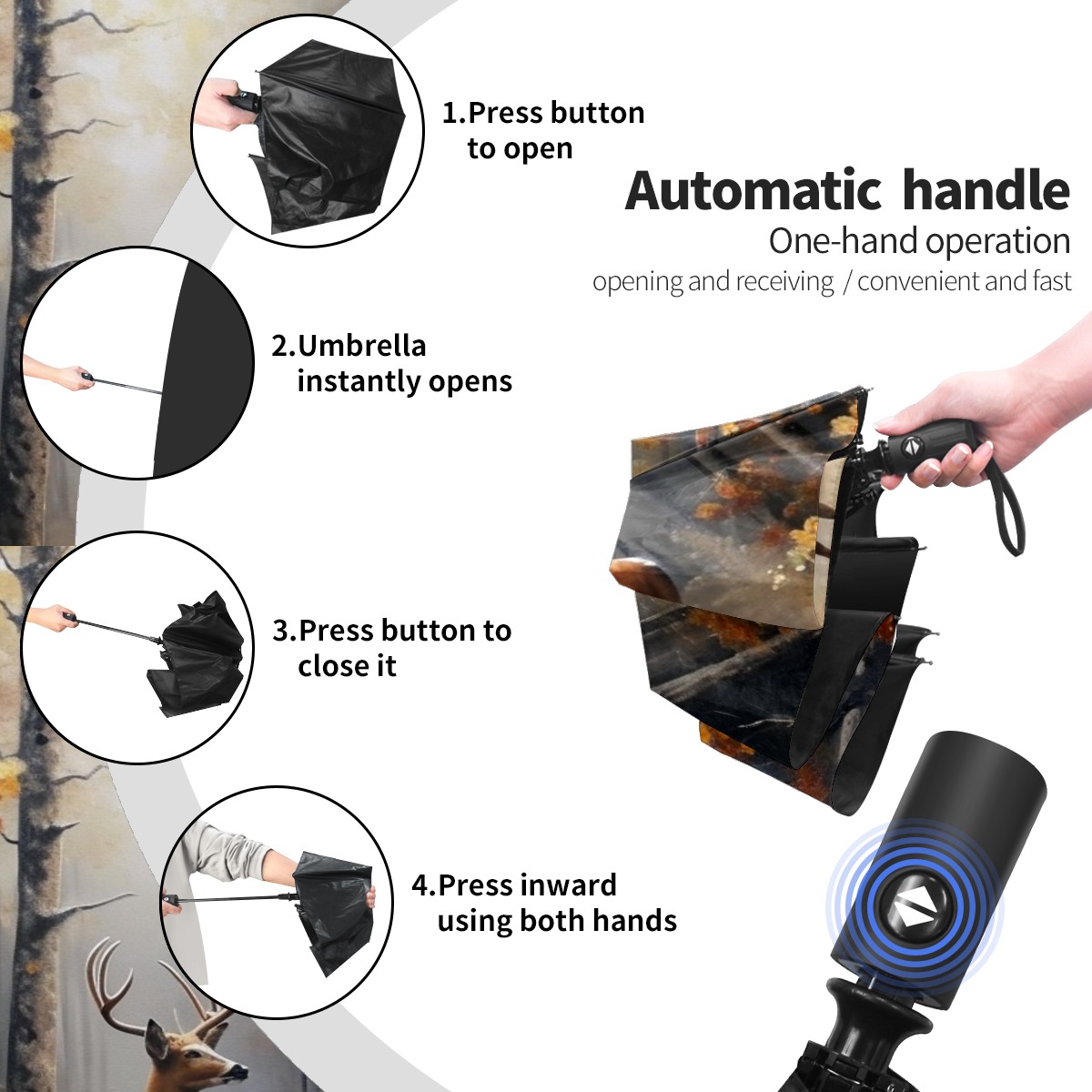 1.Press button to open

Automatic handle
One-hand operation
opening and receiving / convenient and fast

2.Umbrella instantly opens

3.Press button to close it

4.Press inward using both hands