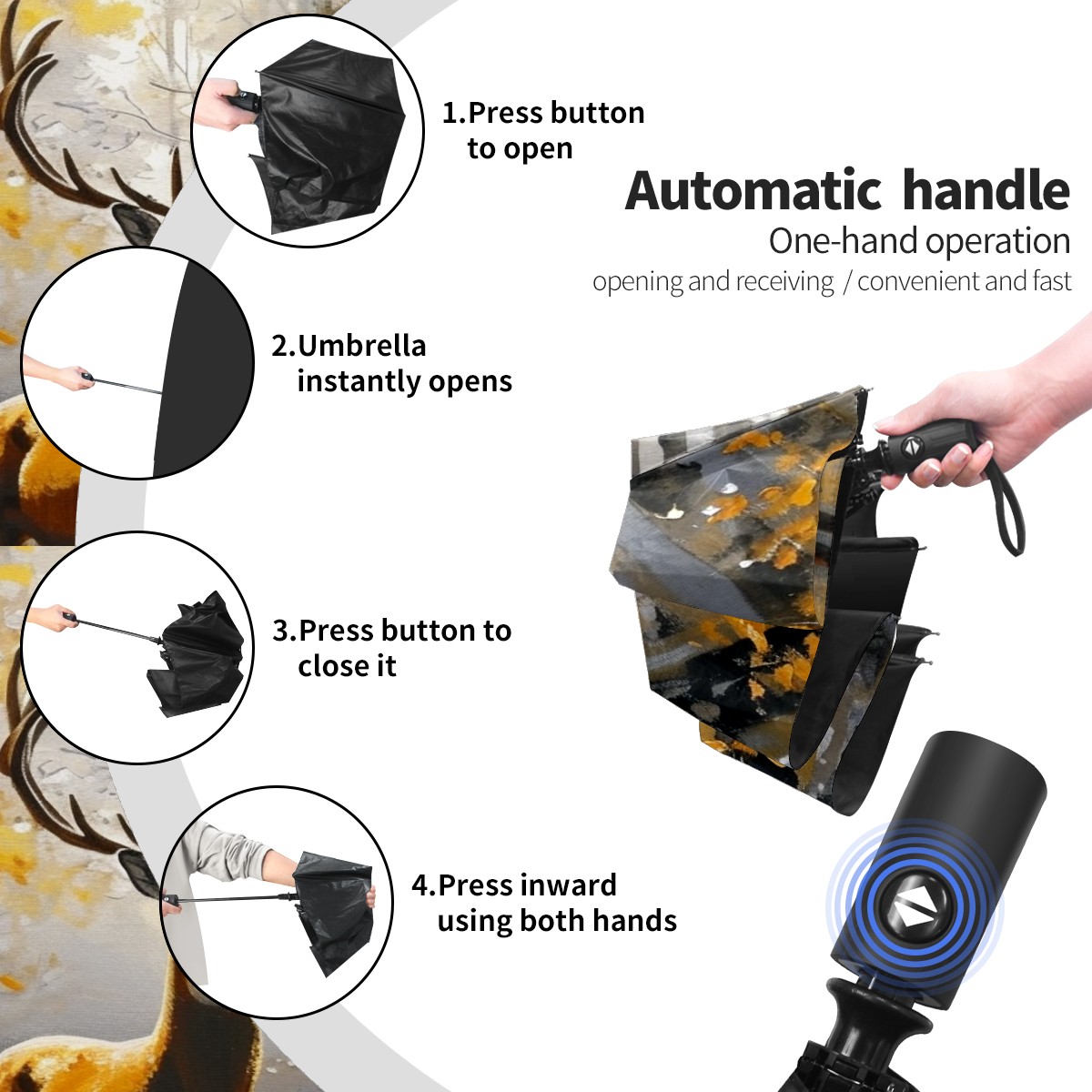 1.Press button to open

Automatic handle
One-hand operation
opening and receiving / convenient and fast

2.Umbrella instantly opens

3.Press button to close it

4.Press inward using both hands