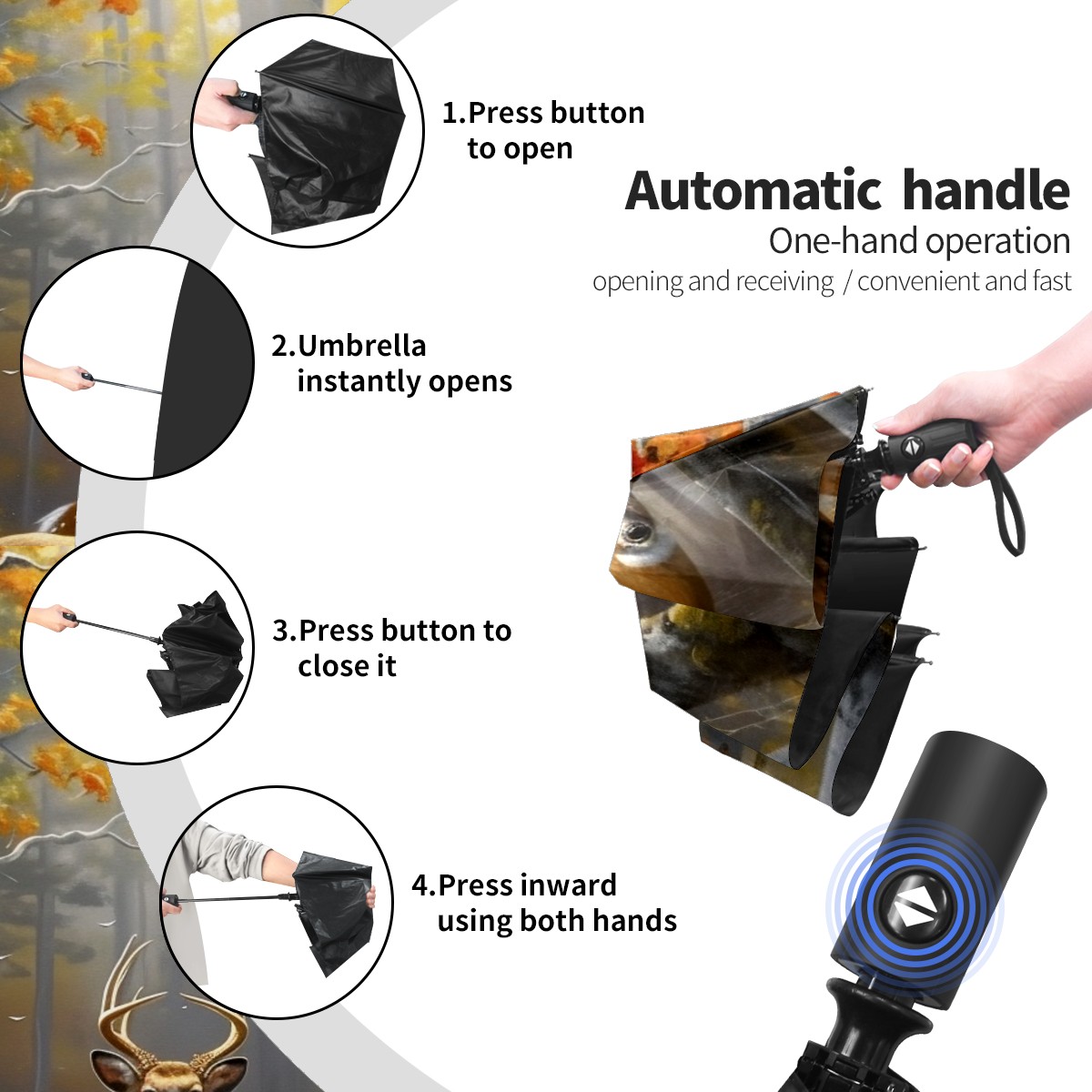 1.Press button to open

Automatic handle

One-hand operation

opening and receiving / convenient and fast

2.Umbrella instantly opens

3.Press button to close it

4.Press inward using both hands