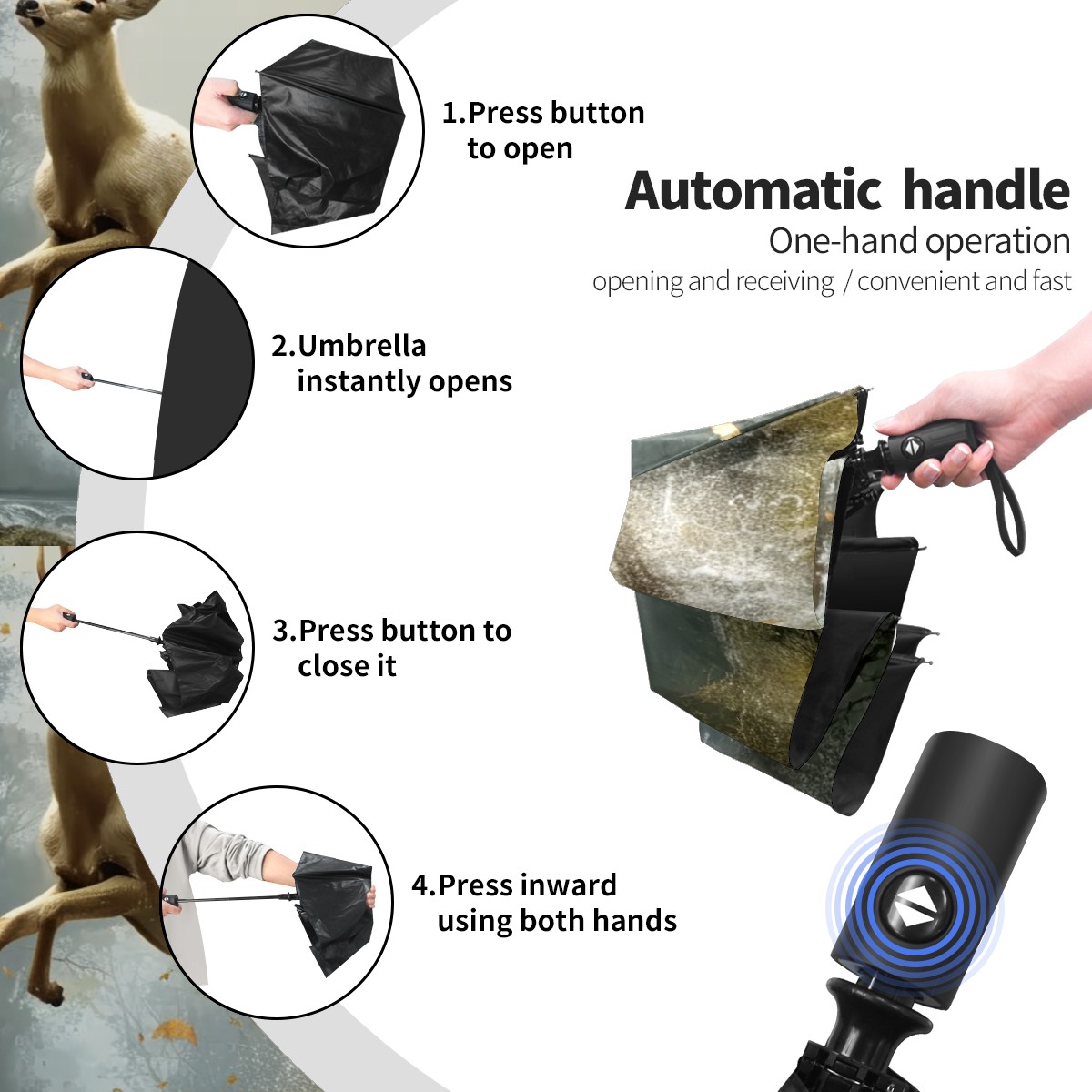 1.Press button to open

Automatic handle
One-hand operation
opening and receiving / convenient and fast

2.Umbrella instantly opens

3.Press button to close it

4.Press inward using both hands