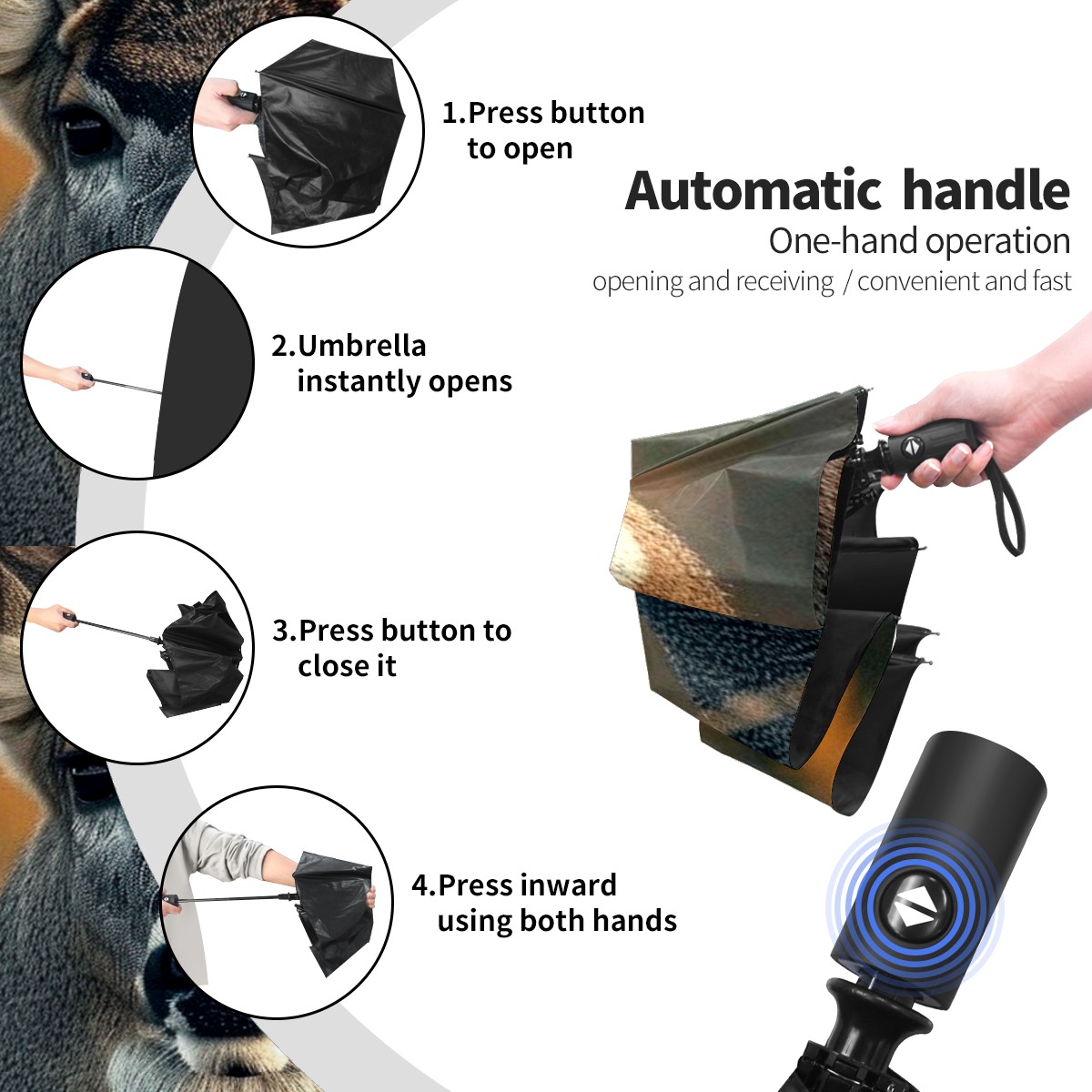 1.Press button to open

Automatic handle
One-hand operation
opening and receiving / convenient and fast

2.Umbrella instantly opens

3.Press button to close it

4.Press inward using both hands