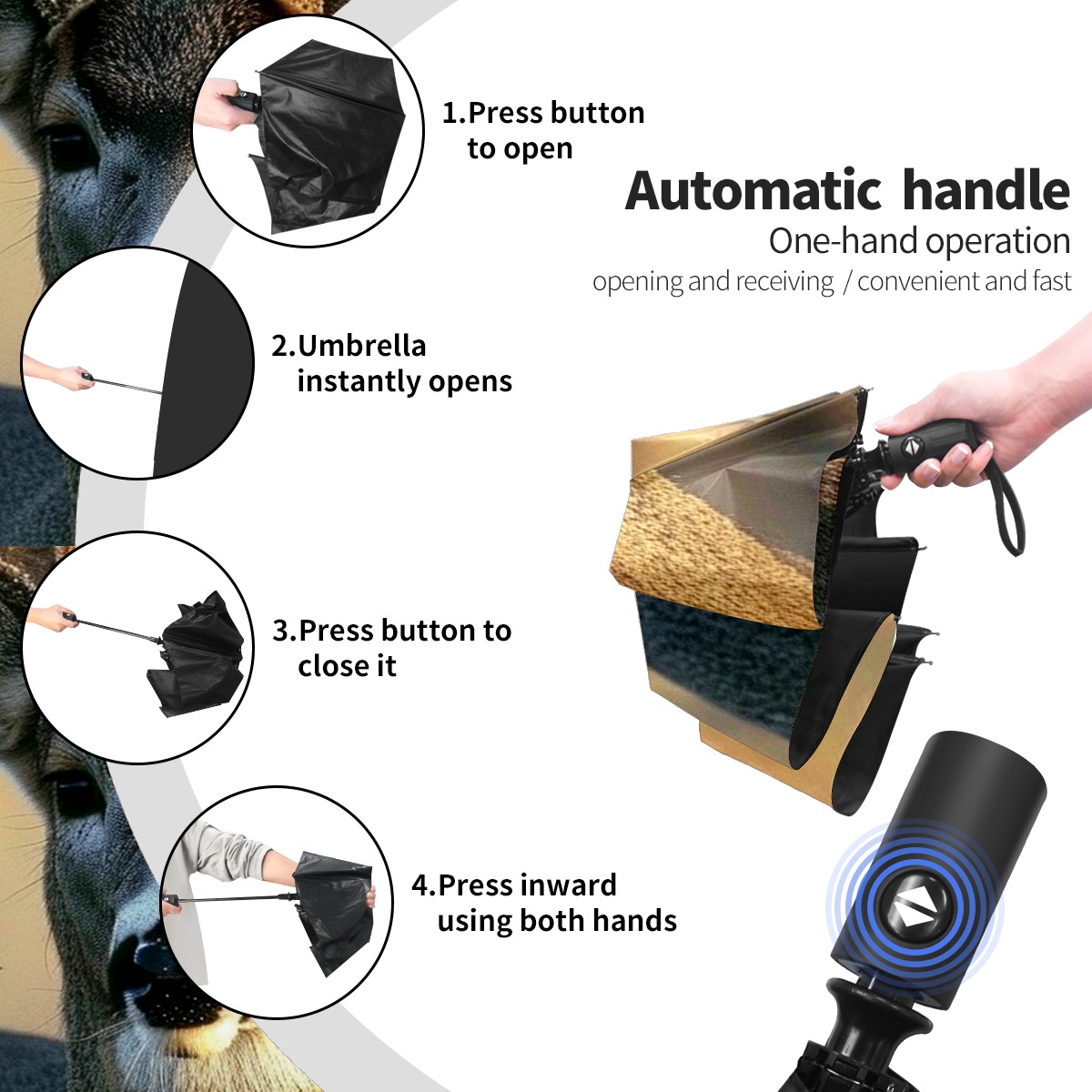 1.Press button to open

Automatic handle

One-hand operation

opening and receiving / convenient and fast

2.Umbrella instantly opens

3.Press button to close it

4.Press inward using both hands