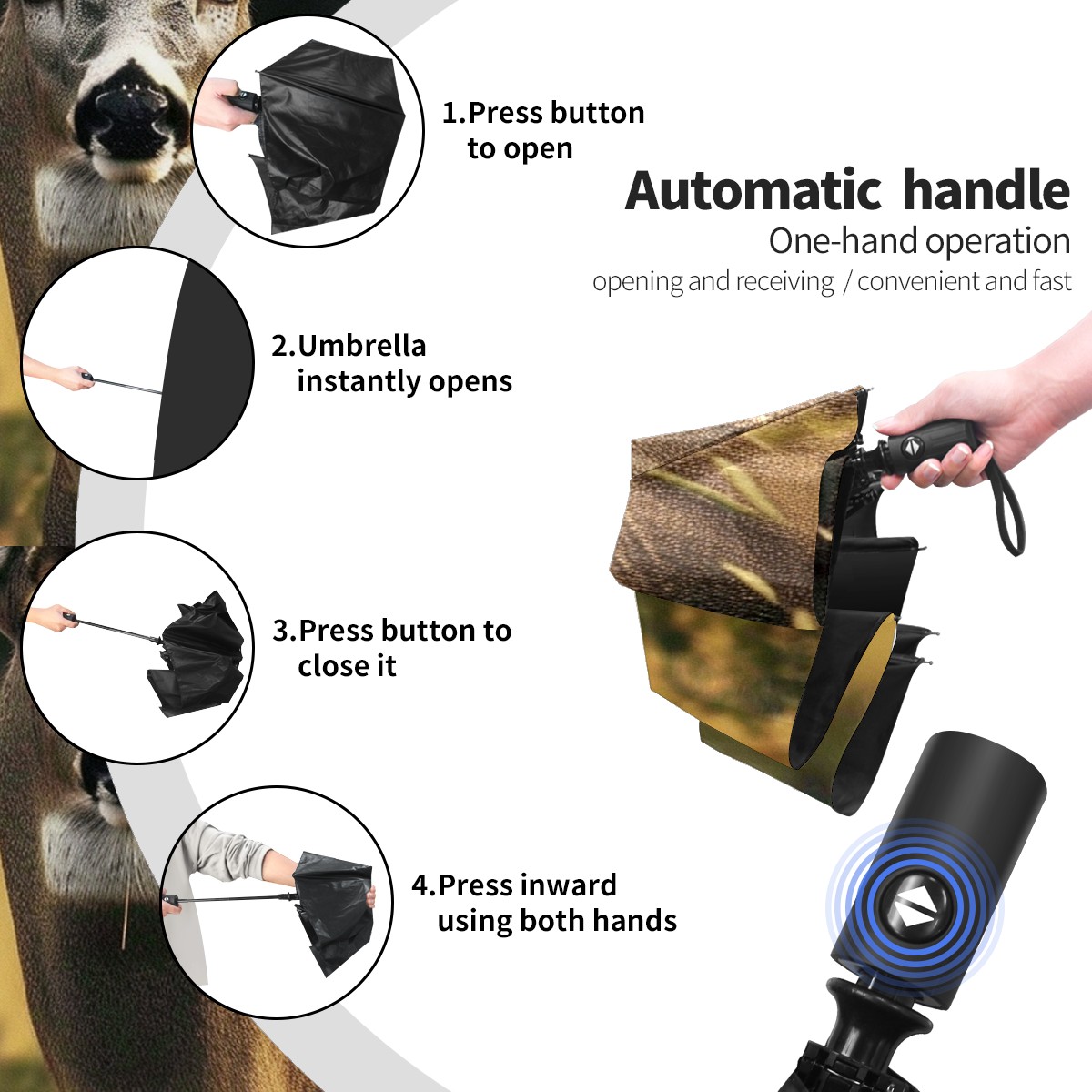 1.Press button to open

Automatic handle
One-hand operation
opening and receiving / convenient and fast

2.Umbrella instantly opens

3.Press button to close it

4.Press inward using both hands