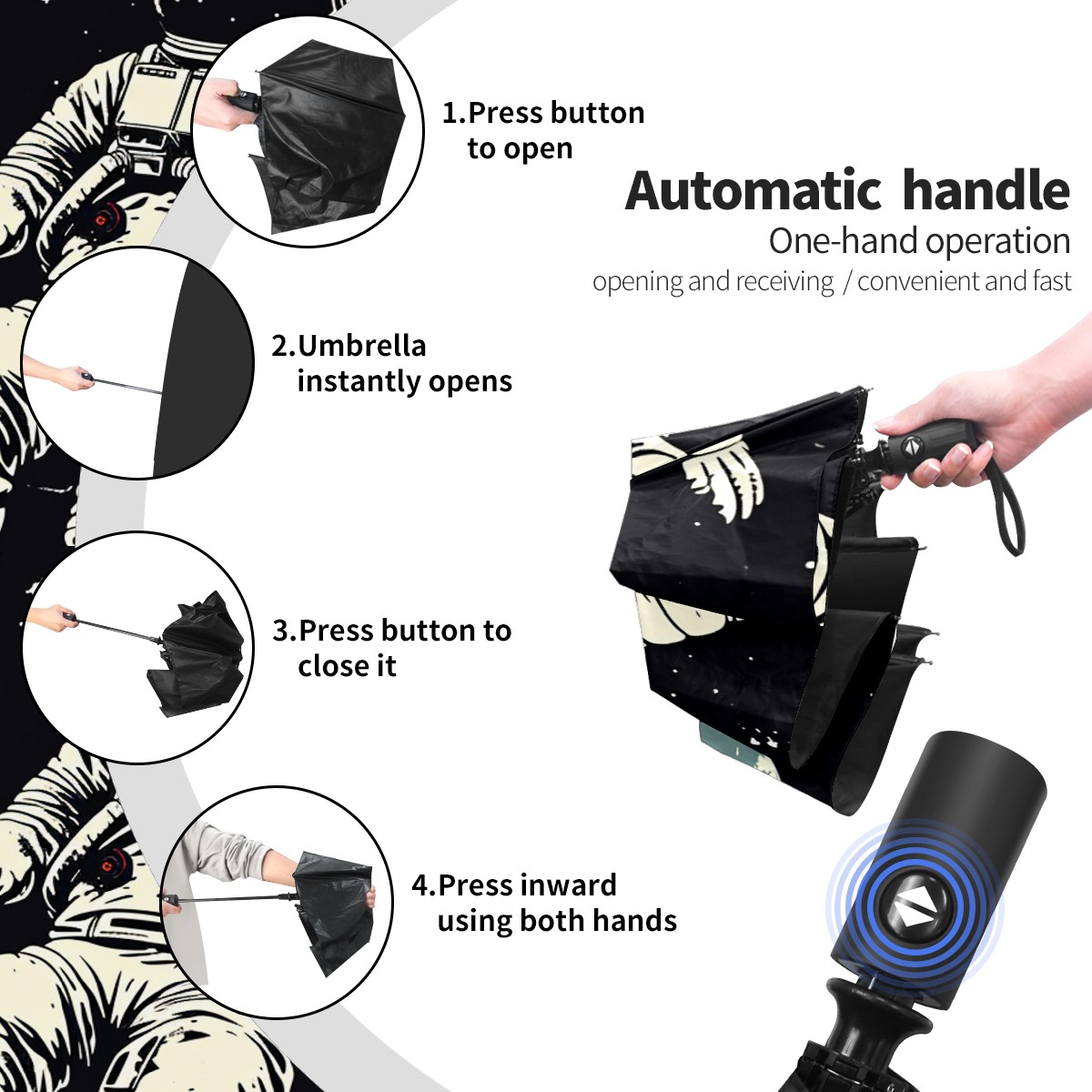 1.Press button to open

Automatic handle

One-hand operation

opening and receiving / convenient and fast

2.Umbrella instantly opens

3.Press button to close it

4.Press inward using both hands