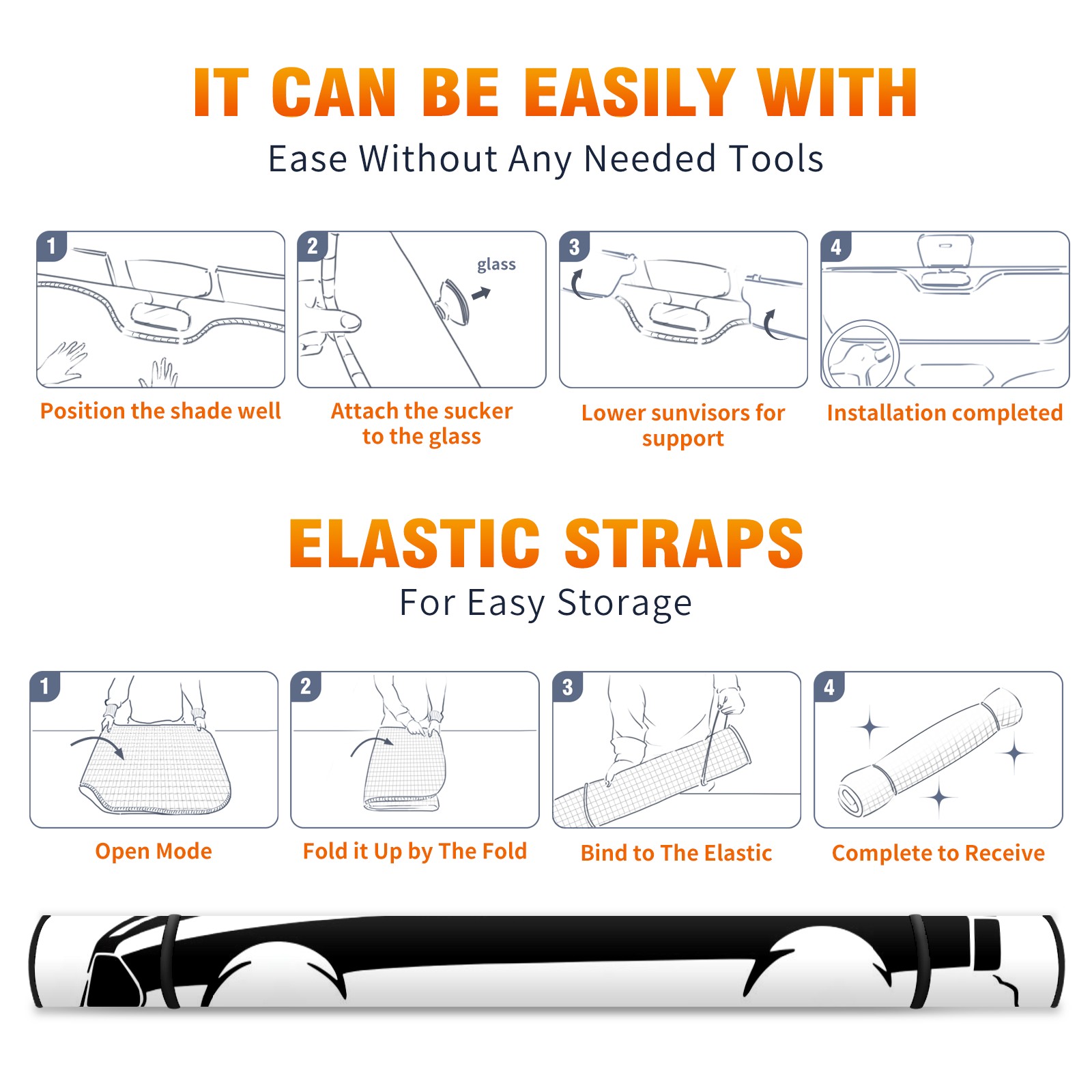 IT CAN BE EASILY WITH
Ease Without Any Needed Tools

1
Position the shade well

2
glass
Attach the sucker to the glass

3
Lower sunvisors for support

4
Installation completed

ELASTIC STRAPS
For Easy Storage

1
Open Mode

2
Fold it Up by The Fold

3
Bind to The Elastic

4
Complete to Receive