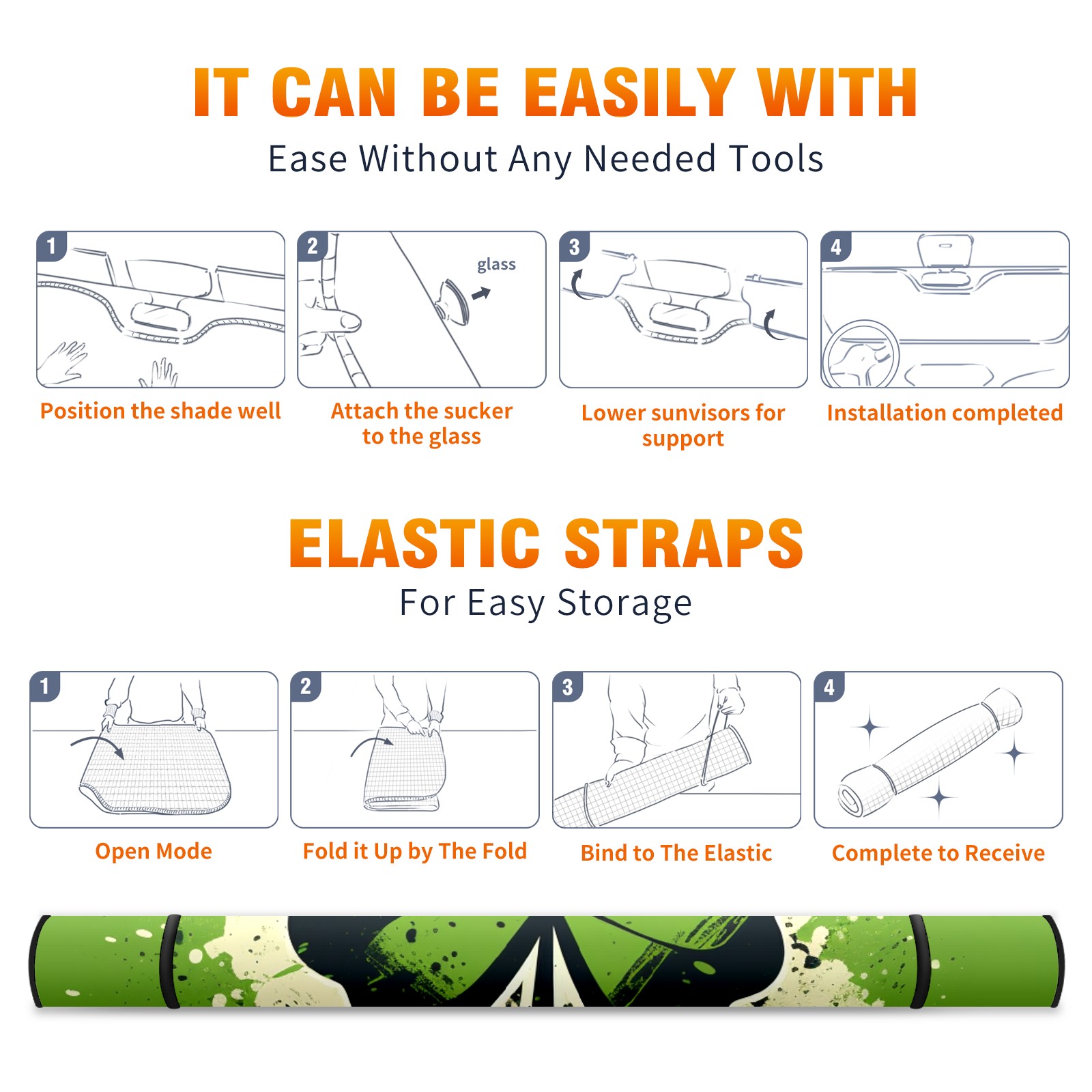 IT CAN BE EASILY WITH
Ease Without Any Needed Tools

1
Position the shade well

2
glass
Attach the sucker to the glass

3
Lower sunvisors for support

4
Installation completed

ELASTIC STRAPS
For Easy Storage

1
Open Mode

2
Fold it Up by The Fold

3
Bind to The Elastic

4
Complete to Receive