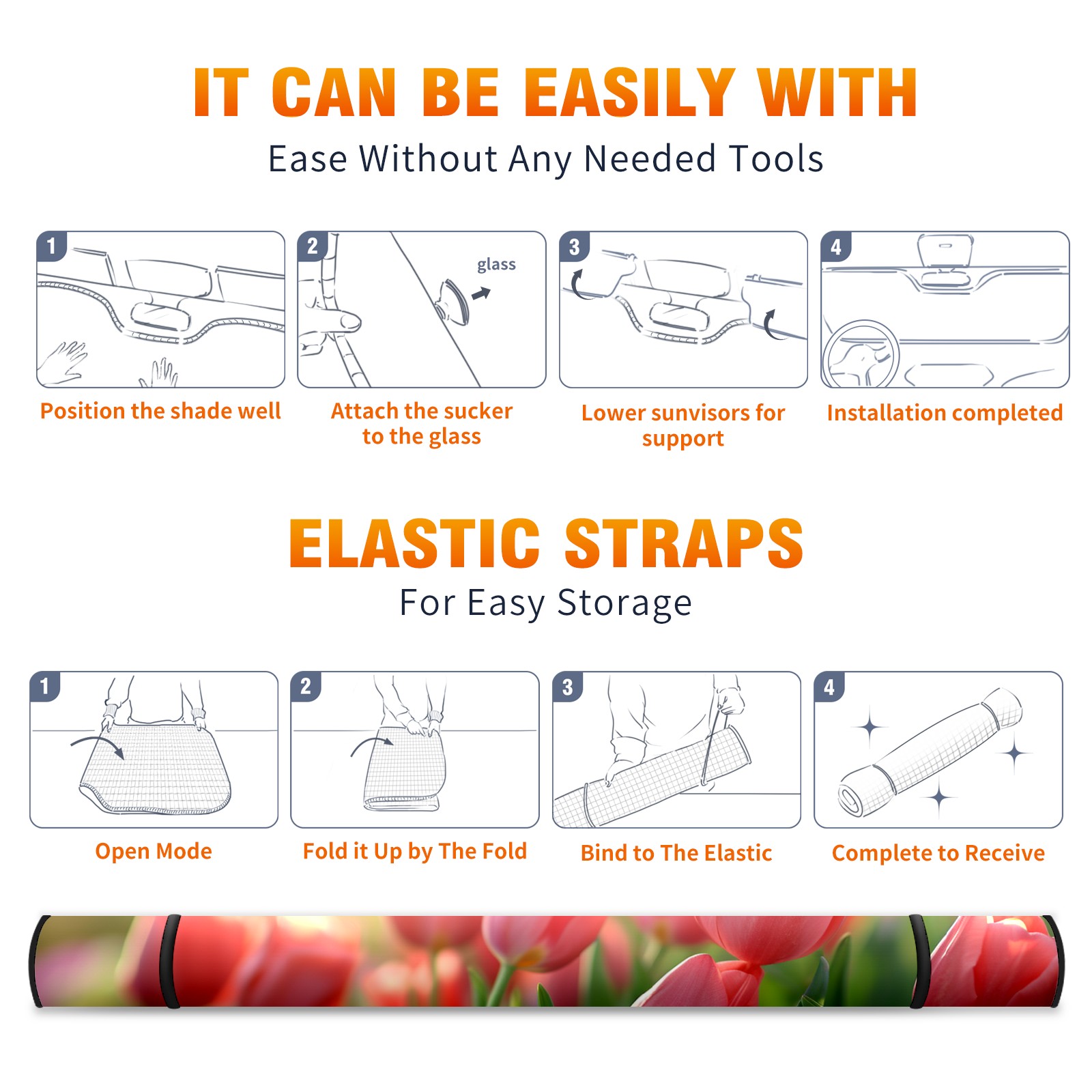 IT CAN BE EASILY WITH

Ease Without Any Needed Tools

1

Position the shade well

2

glass

Attach the sucker to the glass

3

Lower sunvisors for support

4

Installation completed

ELASTIC STRAPS

For Easy Storage

1

Open Mode

2

Fold it Up by The Fold

3

Bind to The Elastic

4

Complete to Receive