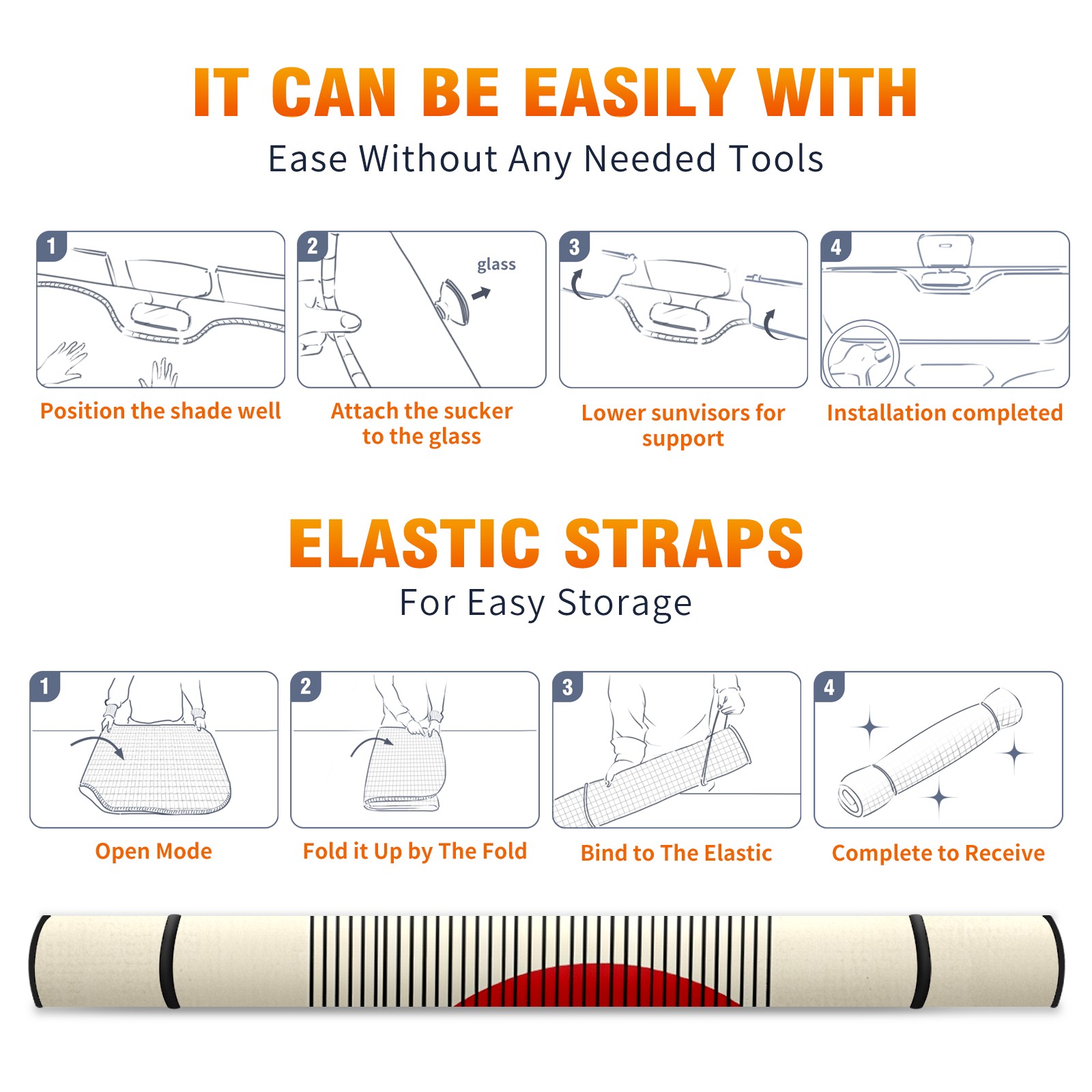 IT CAN BE EASILY WITH

Ease Without Any Needed Tools

1

Position the shade well

2

glass

Attach the sucker to the glass

3

Lower sunvisors for support

4

Installation completed

ELASTIC STRAPS

For Easy Storage

1

Open Mode

2

Fold it Up by The Fold

3

Bind to The Elastic

4

Complete to Receive