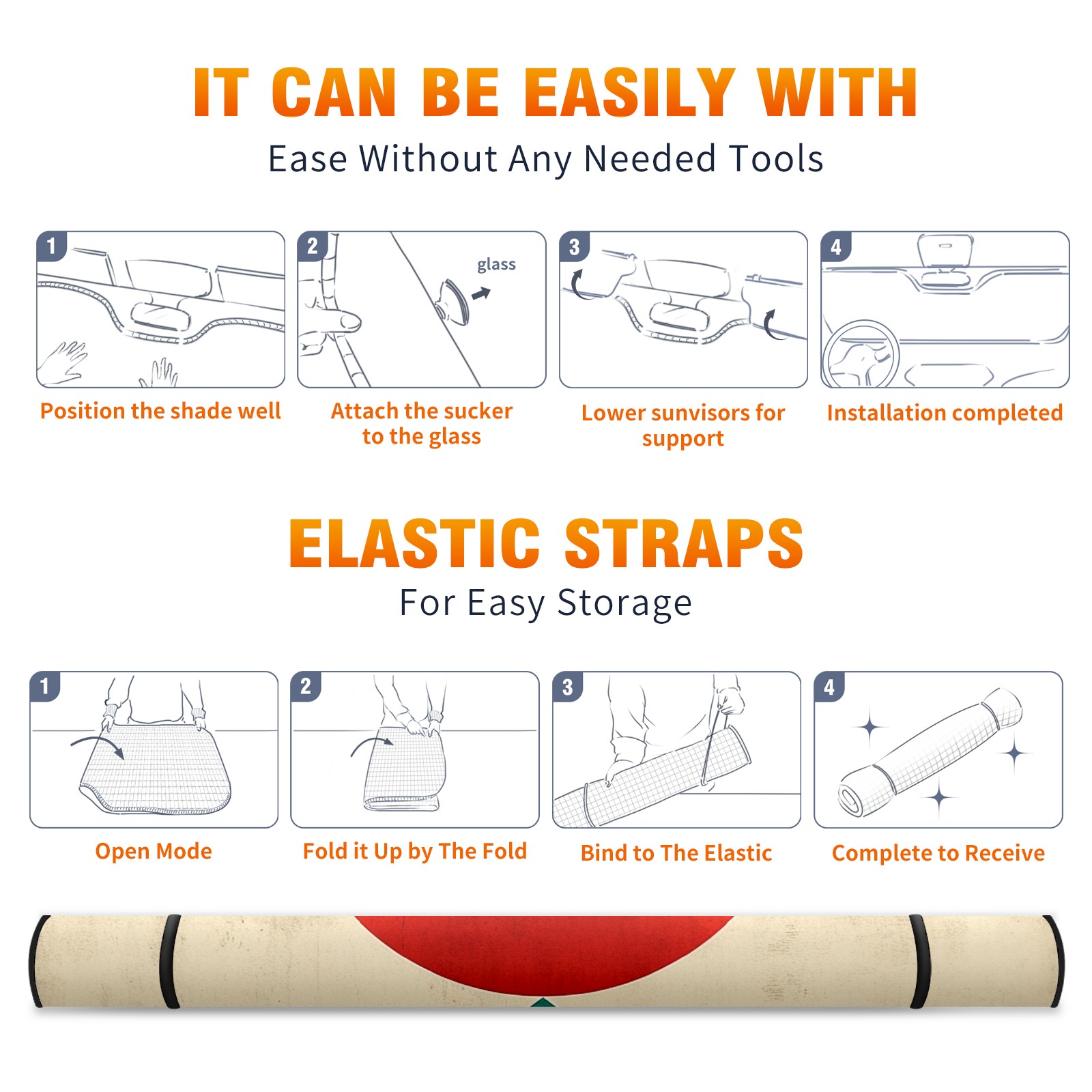 IT CAN BE EASILY WITH
Ease Without Any Needed Tools

1
Position the shade well

2
glass
Attach the sucker to the glass

3
Lower sunvisors for support

4
Installation completed

ELASTIC STRAPS
For Easy Storage

1
Open Mode

2
Fold it Up by The Fold

3
Bind to The Elastic

4
Complete to Receive