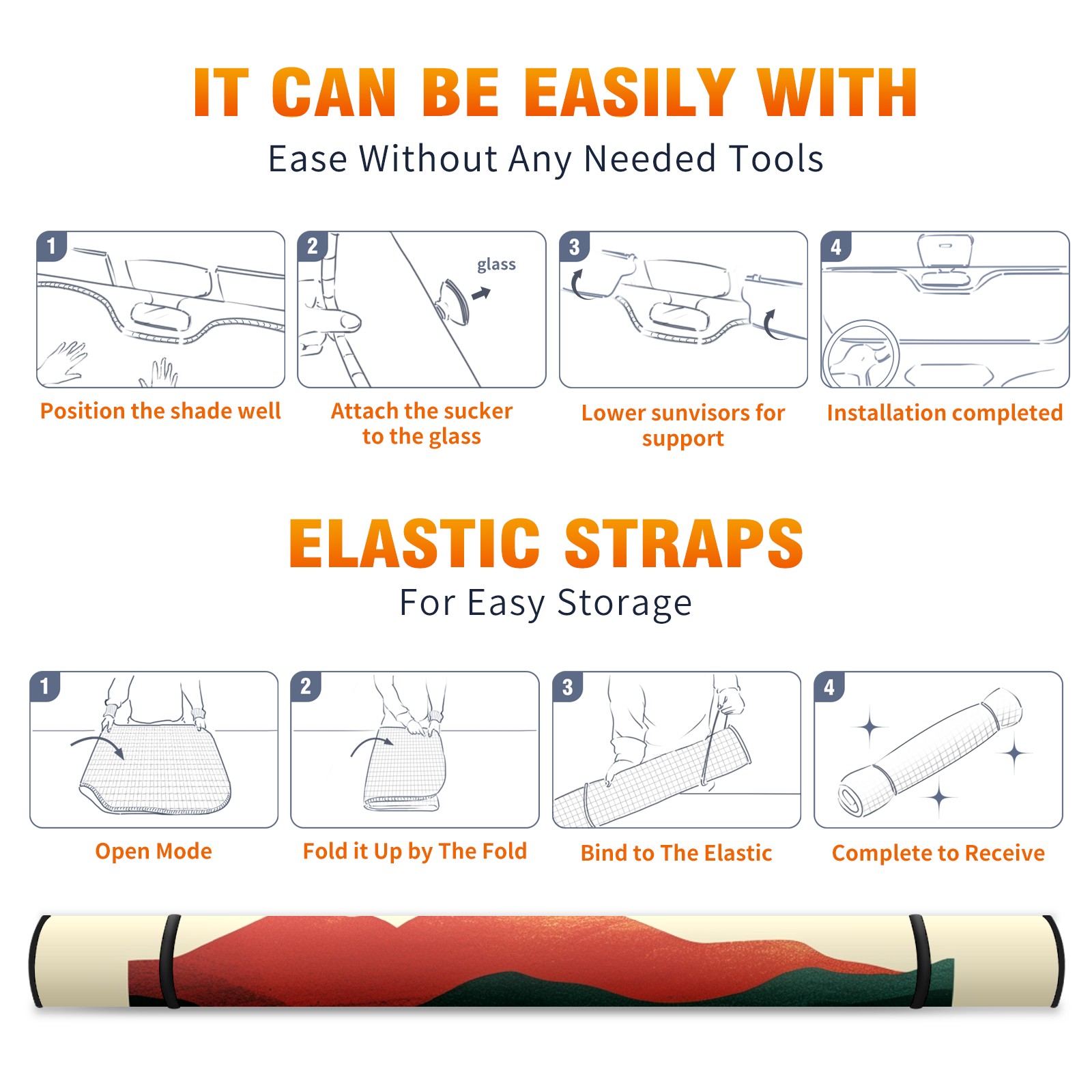 IT CAN BE EASILY WITH
Ease Without Any Needed Tools

1
Position the shade well

2
glass
Attach the sucker to the glass

3
Lower sunvisors for support

4
Installation completed

ELASTIC STRAPS
For Easy Storage

1
Open Mode

2
Fold it Up by The Fold

3
Bind to The Elastic

4
Complete to Receive