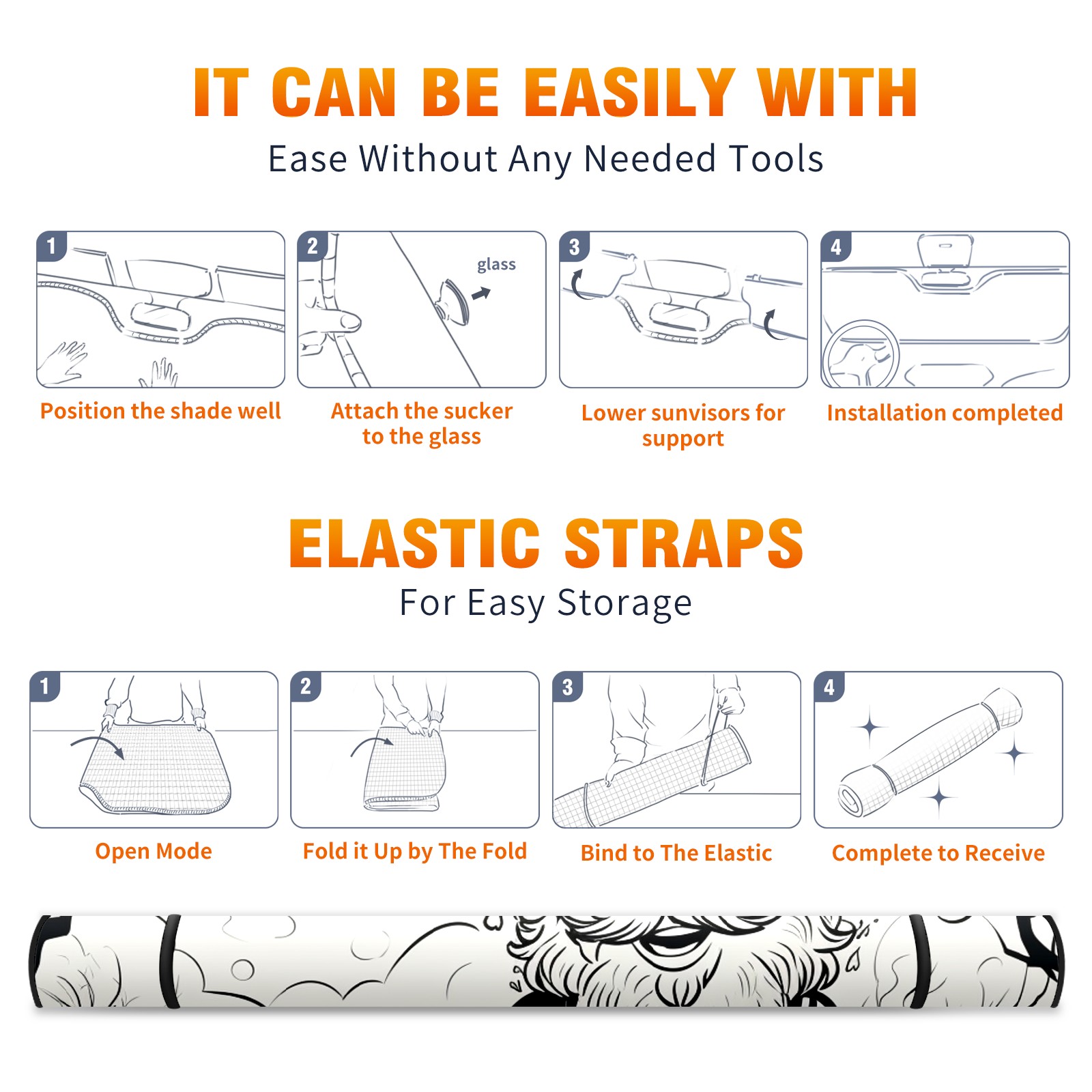 IT CAN BE EASILY WITH
Ease Without Any Needed Tools

1
Position the shade well

2
glass
Attach the sucker to the glass

3
Lower sunvisors for support

4
Installation completed

ELASTIC STRAPS
For Easy Storage

1
Open Mode

2
Fold it Up by The Fold

3
Bind to The Elastic

4
Complete to Receive