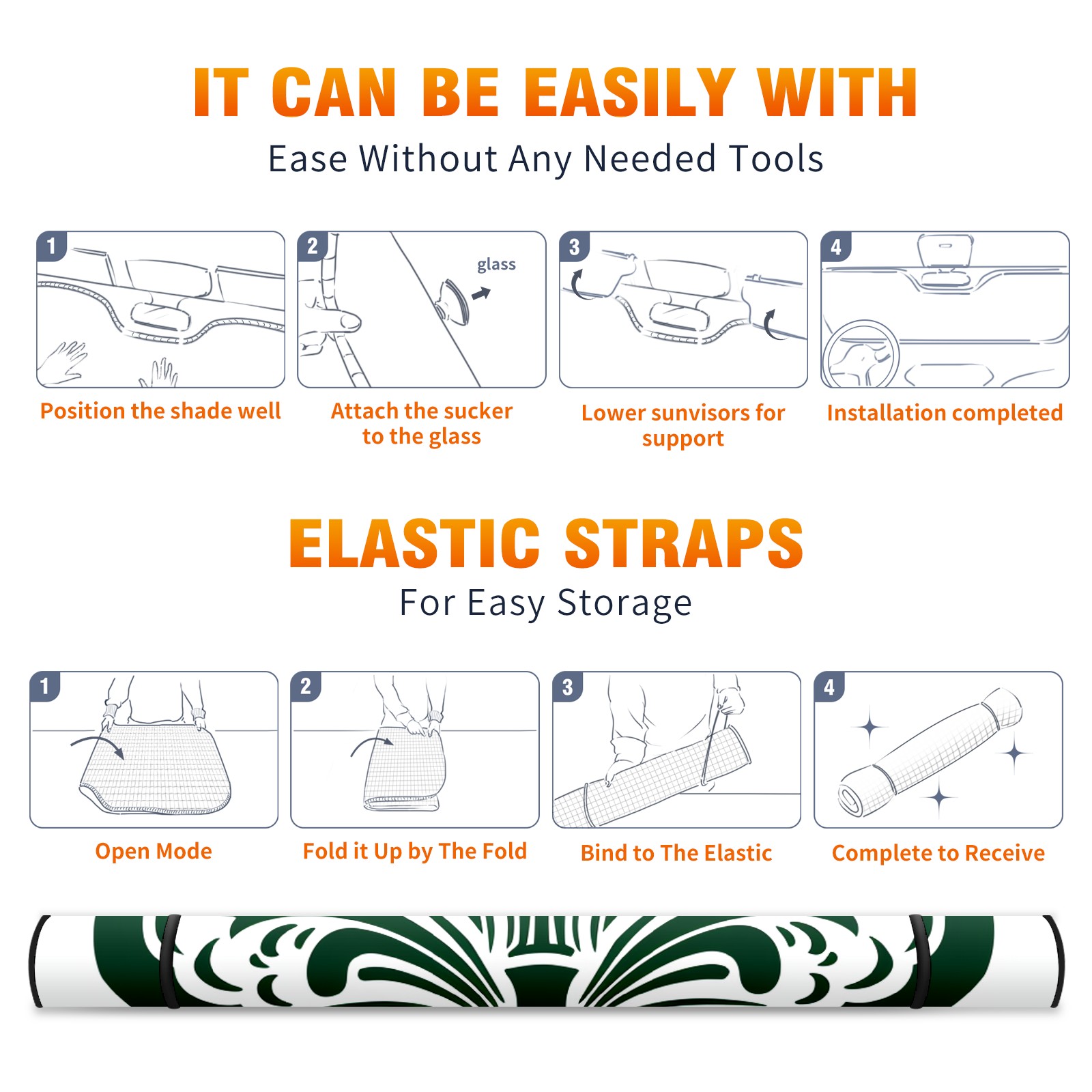 IT CAN BE EASILY WITH
Ease Without Any Needed Tools

1
Position the shade well

2
glass
Attach the sucker to the glass

3
Lower sunvisors for support

4
Installation completed

ELASTIC STRAPS
For Easy Storage

1
Open Mode

2
Fold it Up by The Fold

3
Bind to The Elastic

4
Complete to Receive