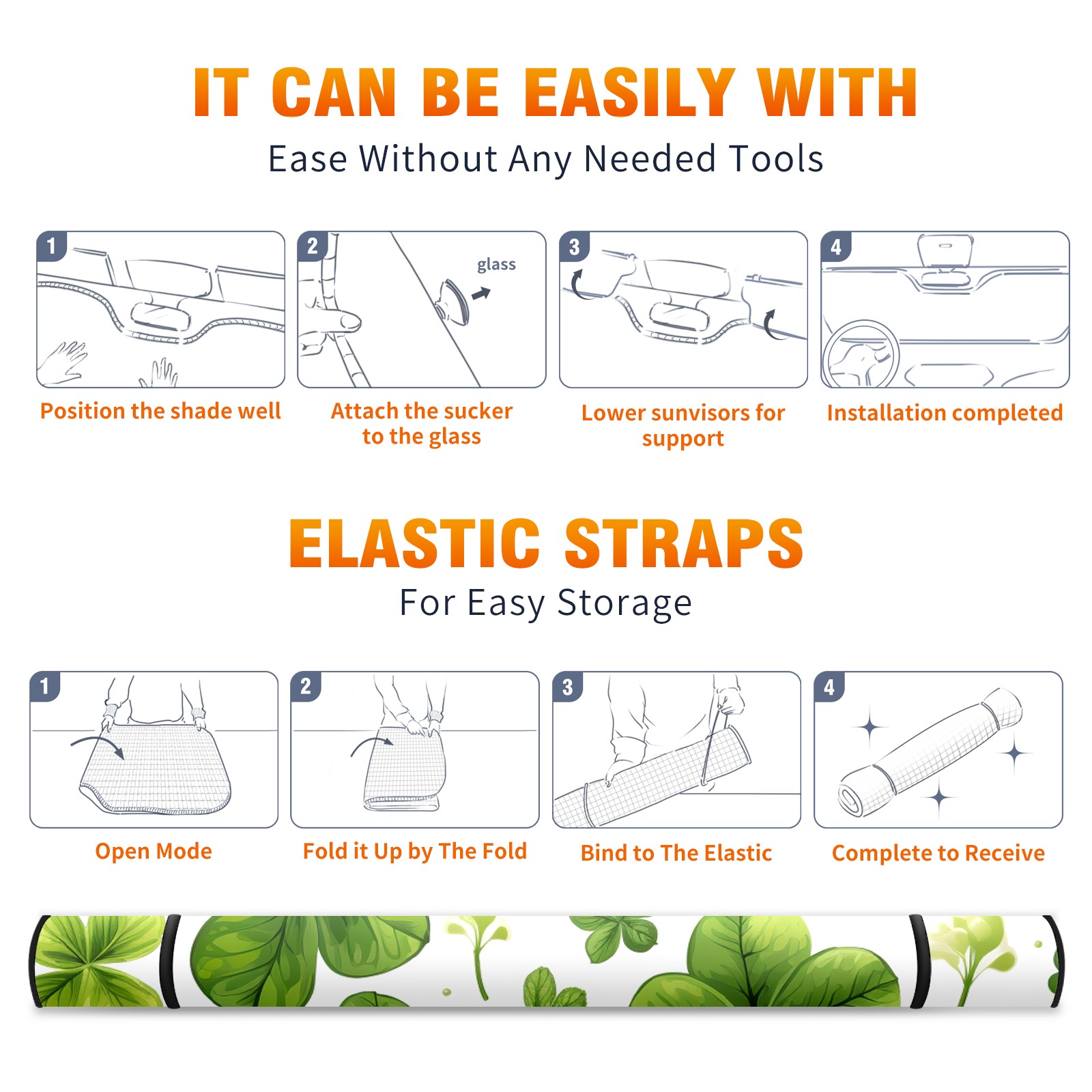 IT CAN BE EASILY WITH
Ease Without Any Needed Tools

1
Position the shade well

2
glass
Attach the sucker to the glass

3
Lower sunvisors for support

4
Installation completed

ELASTIC STRAPS
For Easy Storage

1
Open Mode

2
Fold it Up by The Fold

3
Bind to The Elastic

4
Complete to Receive