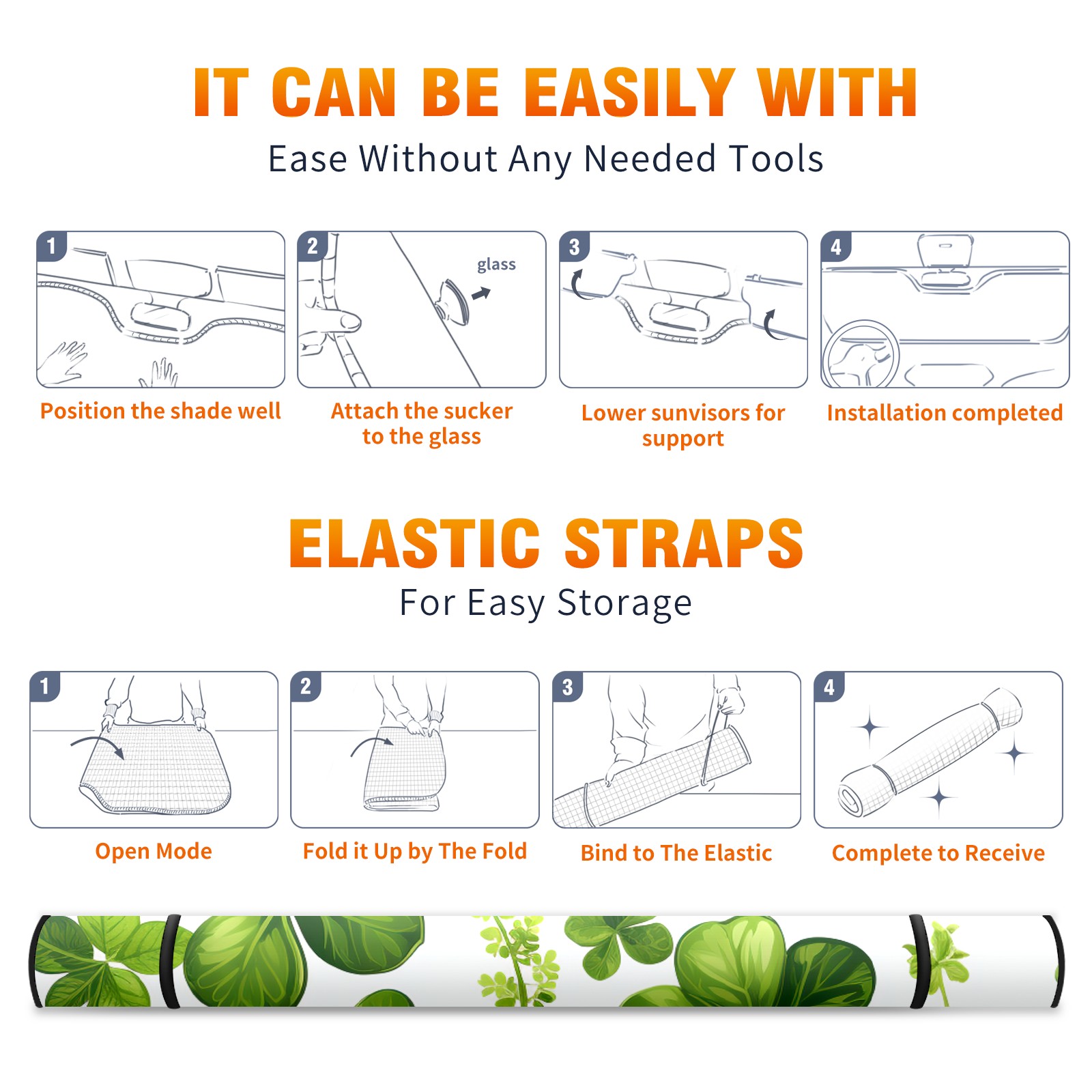 IT CAN BE EASILY WITH

Ease Without Any Needed Tools

1

Position the shade well

2

glass

Attach the sucker to the glass

3

Lower sunvisors for support

4

Installation completed

ELASTIC STRAPS

For Easy Storage

1

Open Mode

2

Fold it Up by The Fold

3

Bind to The Elastic

4

Complete to Receive