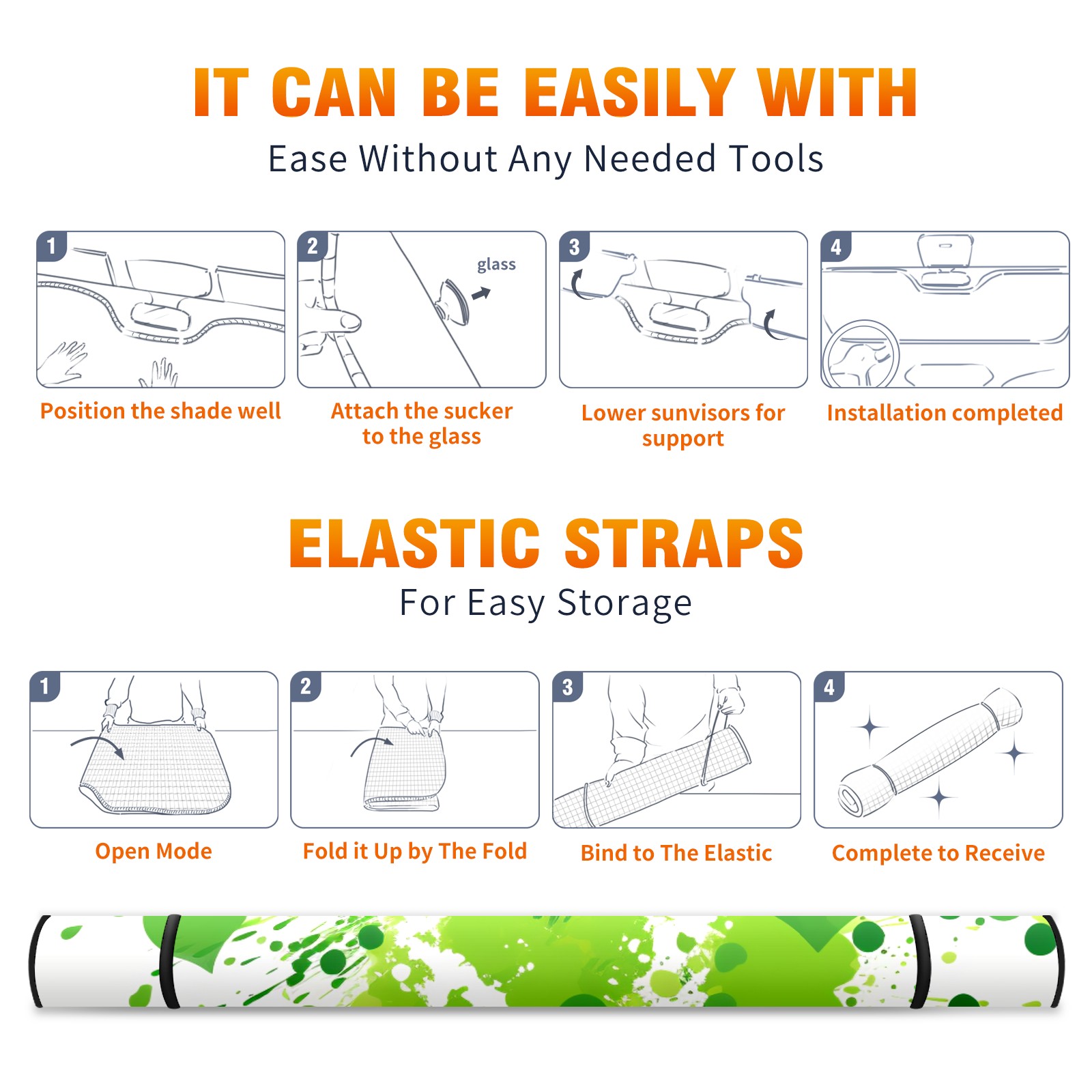 IT CAN BE EASILY WITH
Ease Without Any Needed Tools

1
Position the shade well

2
glass
Attach the sucker to the glass

3
Lower sunvisors for support

4
Installation completed

ELASTIC STRAPS
For Easy Storage

1
Open Mode

2
Fold it Up by The Fold

3
Bind to The Elastic

4
Complete to Receive