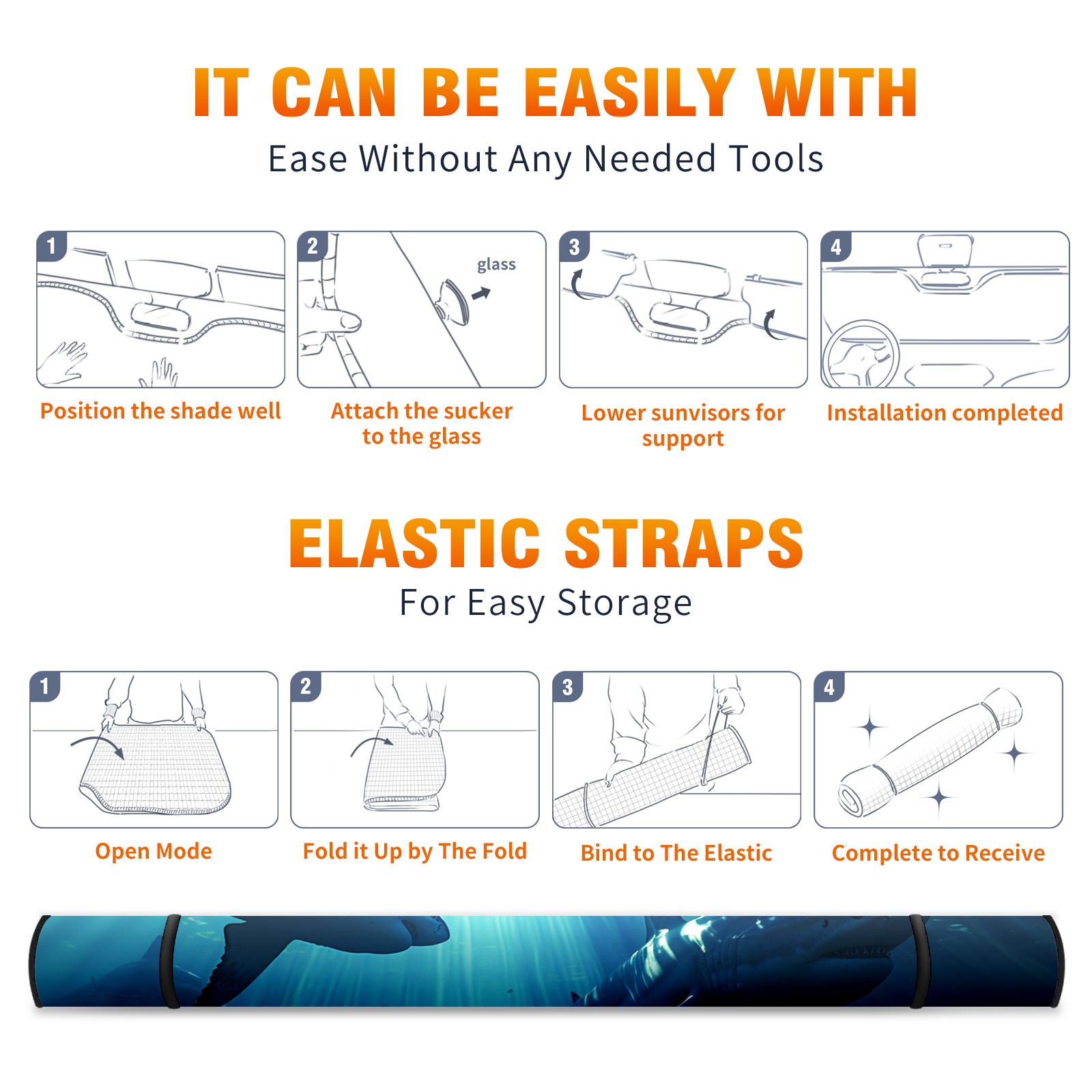 IT CAN BE EASILY WITH
Ease Without Any Needed Tools

1
Position the shade well

2
glass
Attach the sucker to the glass

3
Lower sunvisors for support

4
Installation completed

ELASTIC STRAPS
For Easy Storage

1
Open Mode

2
Fold it Up by The Fold

3
Bind to The Elastic

4
Complete to Receive