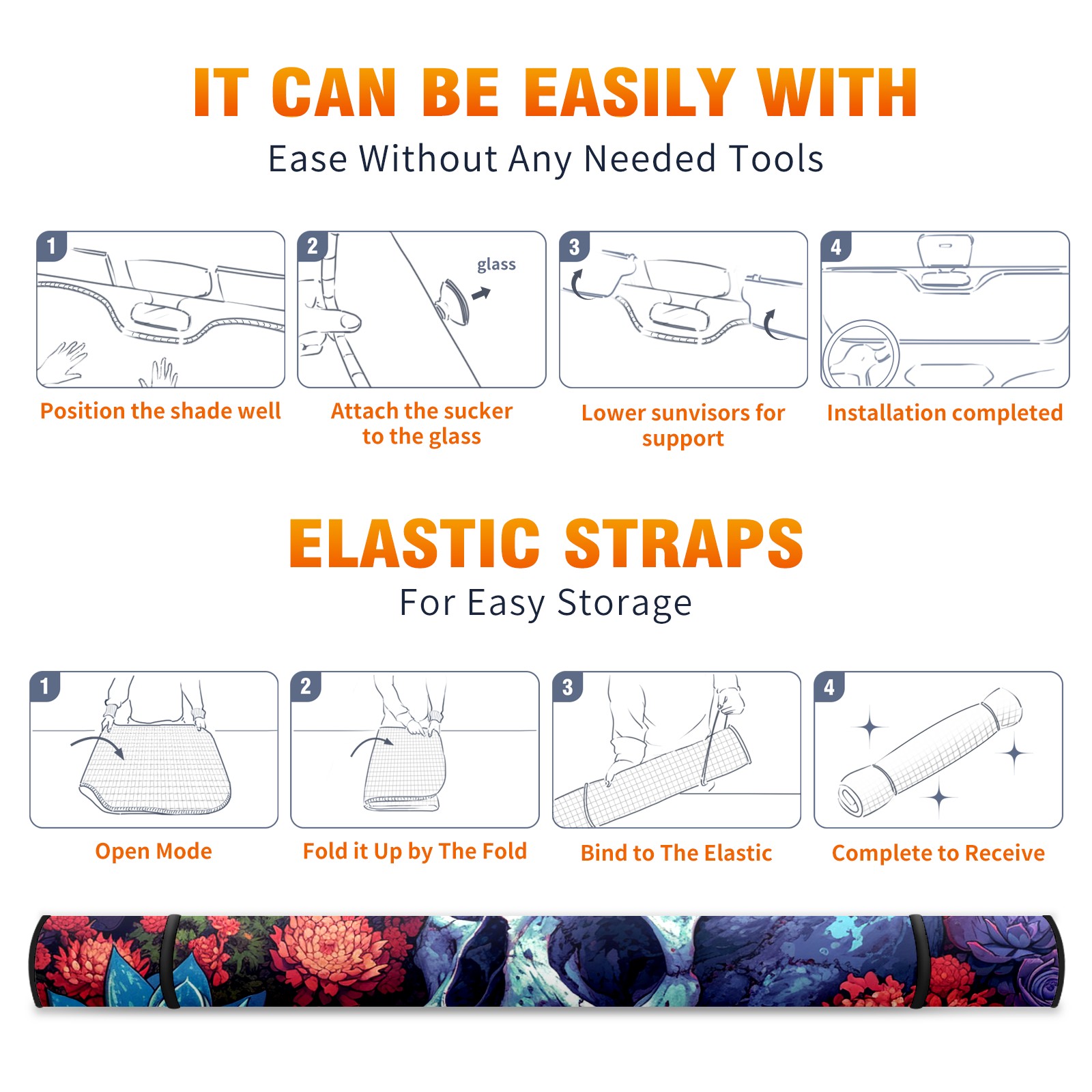 IT CAN BE EASILY WITH
Ease Without Any Needed Tools

1
Position the shade well

2
glass
Attach the sucker to the glass

3
Lower sunvisors for support

4
Installation completed

ELASTIC STRAPS
For Easy Storage

1
Open Mode

2
Fold it Up by The Fold

3
Bind to The Elastic

4
Complete to Receive