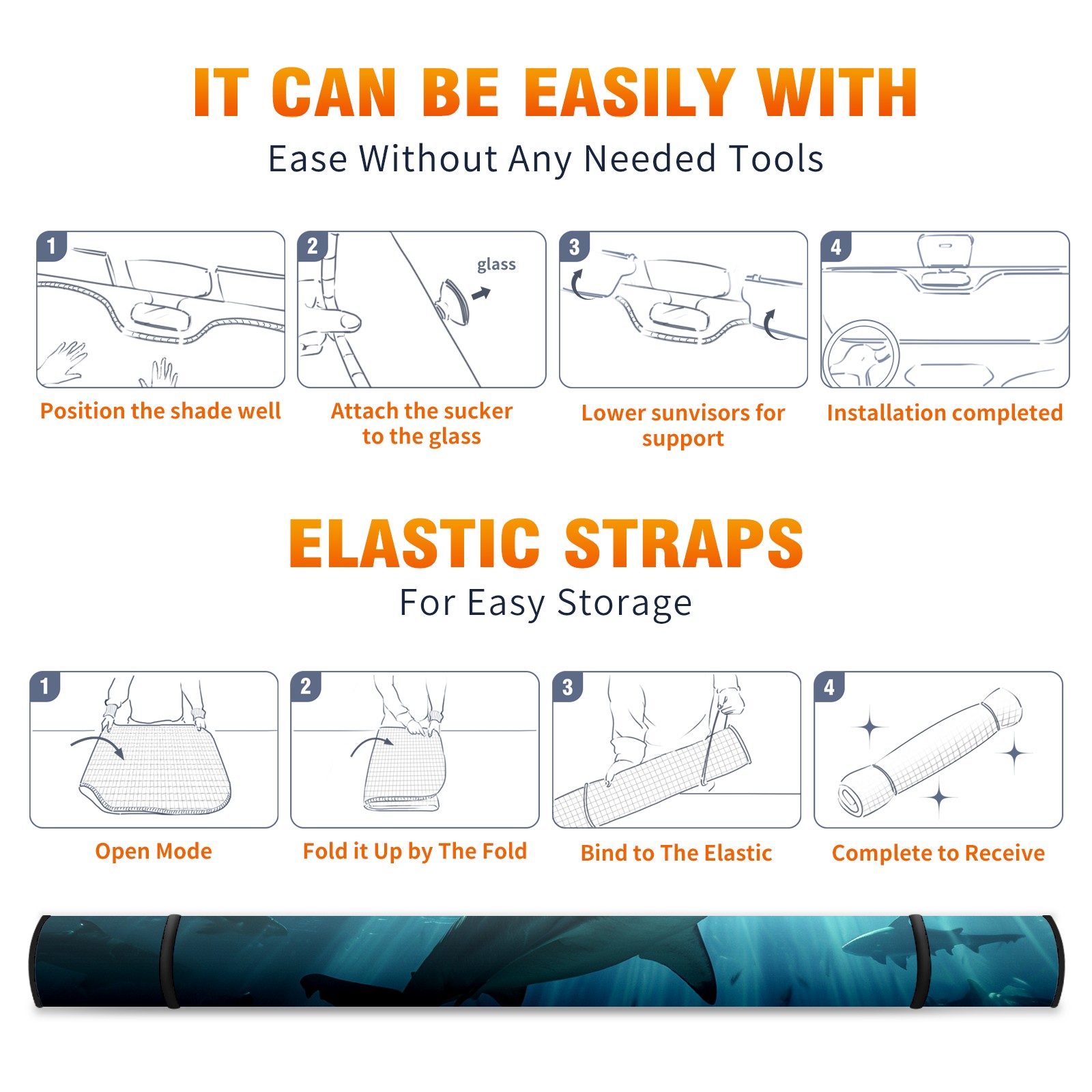 IT CAN BE EASILY WITH
Ease Without Any Needed Tools

1
Position the shade well

2
glass
Attach the sucker to the glass

3
Lower sunvisors for support

4
Installation completed

ELASTIC STRAPS
For Easy Storage

1
Open Mode

2
Fold it Up by The Fold

3
Bind to The Elastic

4
Complete to Receive