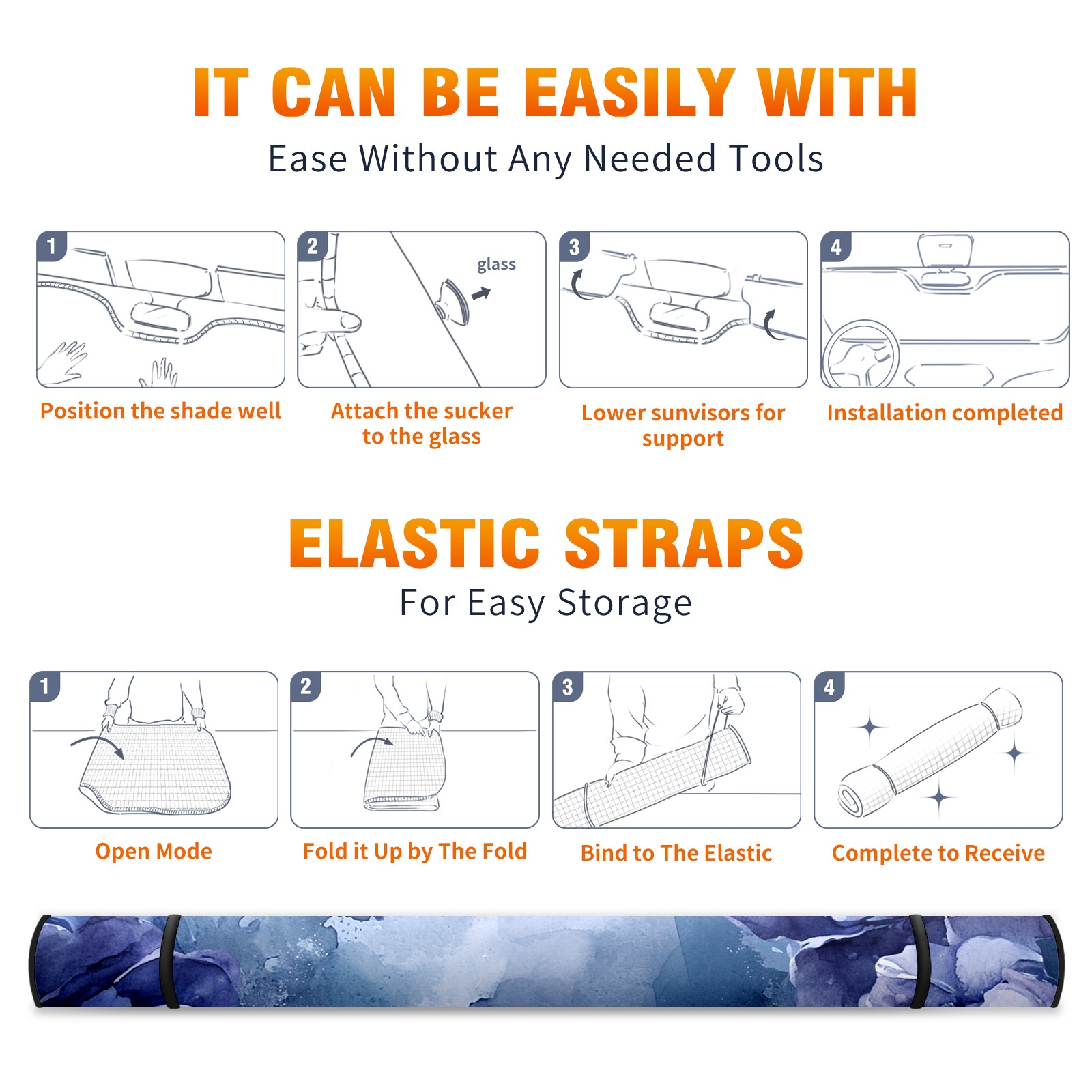 IT CAN BE EASILY WITH

Ease Without Any Needed Tools

1

Position the shade well

2

glass

Attach the sucker to the glass

3

Lower sunvisors for support

4

Installation completed

ELASTIC STRAPS

For Easy Storage

1

Open Mode

2

Fold it Up by The Fold

3

Bind to The Elastic

4

Complete to Receive