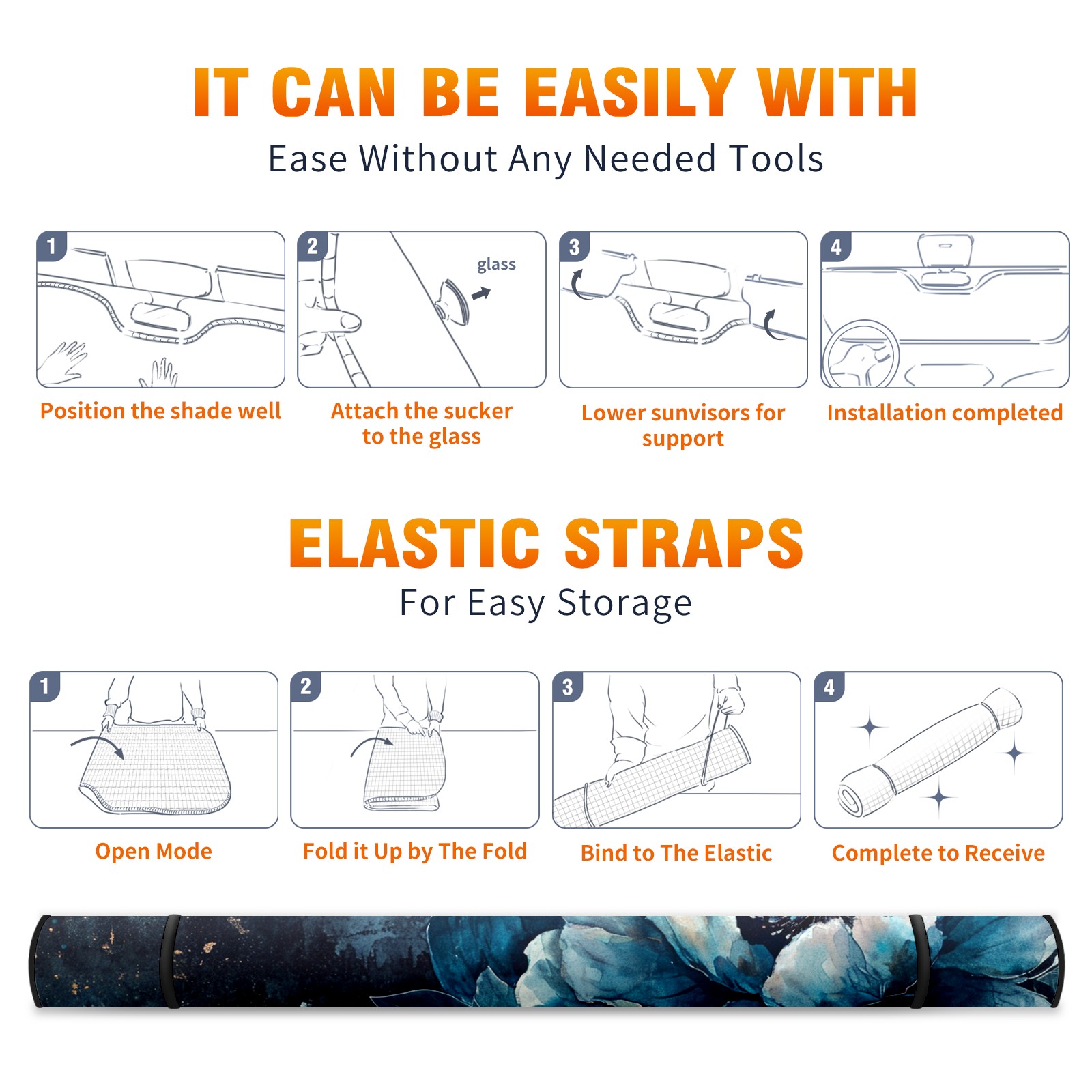 IT CAN BE EASILY WITH

Ease Without Any Needed Tools

1

Position the shade well

2

glass

Attach the sucker to the glass

3

Lower sunvisors for support

4

Installation completed

ELASTIC STRAPS

For Easy Storage

1

Open Mode

2

Fold it Up by The Fold

3

Bind to The Elastic

4

Complete to Receive