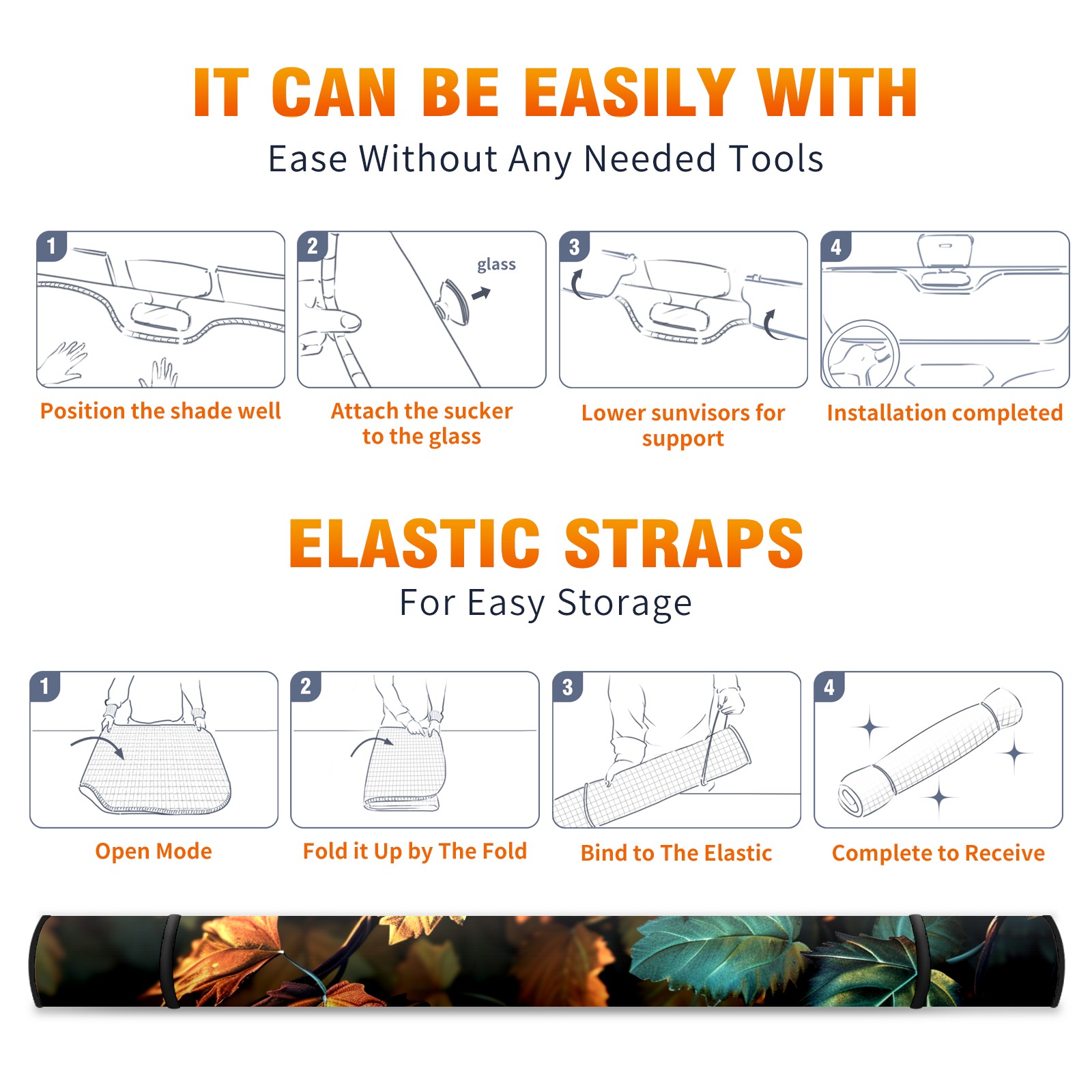 IT CAN BE EASILY WITH
Ease Without Any Needed Tools

1
Position the shade well

2
glass
Attach the sucker to the glass

3
Lower sunvisors for support

4
Installation completed

ELASTIC STRAPS
For Easy Storage

1
Open Mode

2
Fold it Up by The Fold

3
Bind to The Elastic

4
Complete to Receive