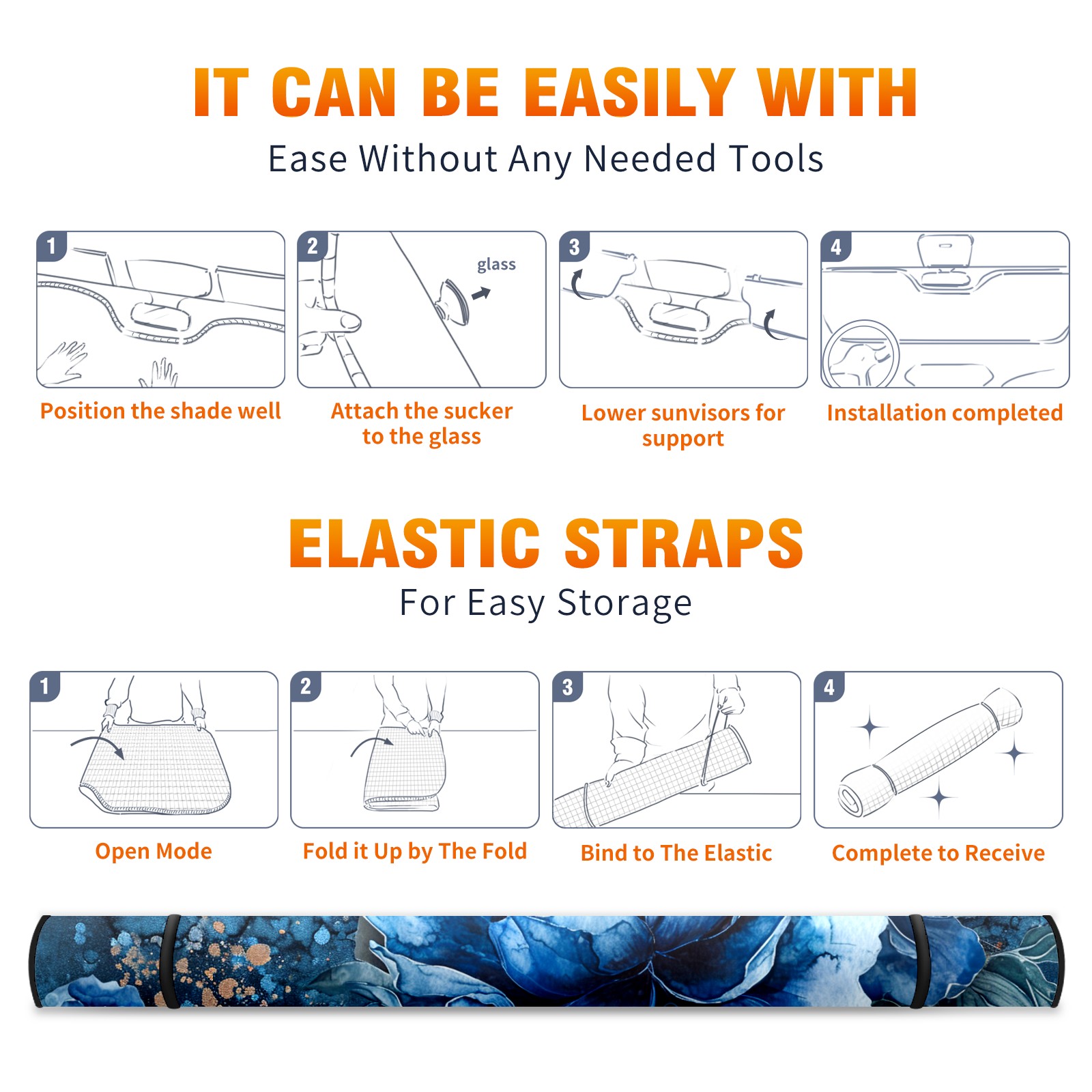 IT CAN BE EASILY WITH
Ease Without Any Needed Tools

1
Position the shade well

2
glass
Attach the sucker to the glass

3
Lower sunvisors for support

4
Installation completed

ELASTIC STRAPS
For Easy Storage

1
Open Mode

2
Fold it Up by The Fold

3
Bind to The Elastic

4
Complete to Receive