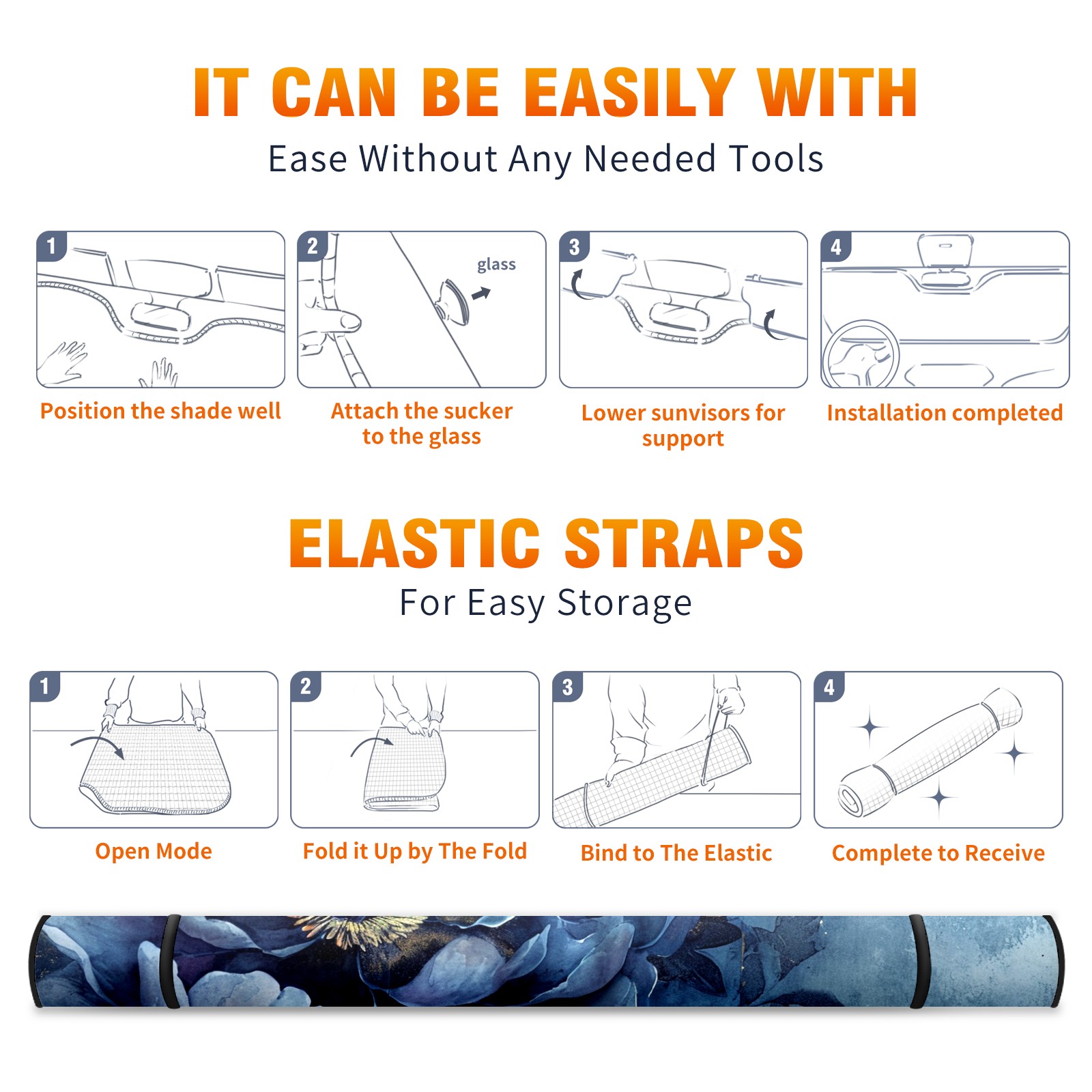 IT CAN BE EASILY WITH

Ease Without Any Needed Tools

1

Position the shade well

2

glass

Attach the sucker to the glass

3

Lower sunvisors for support

4

Installation completed

ELASTIC STRAPS

For Easy Storage

1

Open Mode

2

Fold it Up by The Fold

3

Bind to The Elastic

4

Complete to Receive