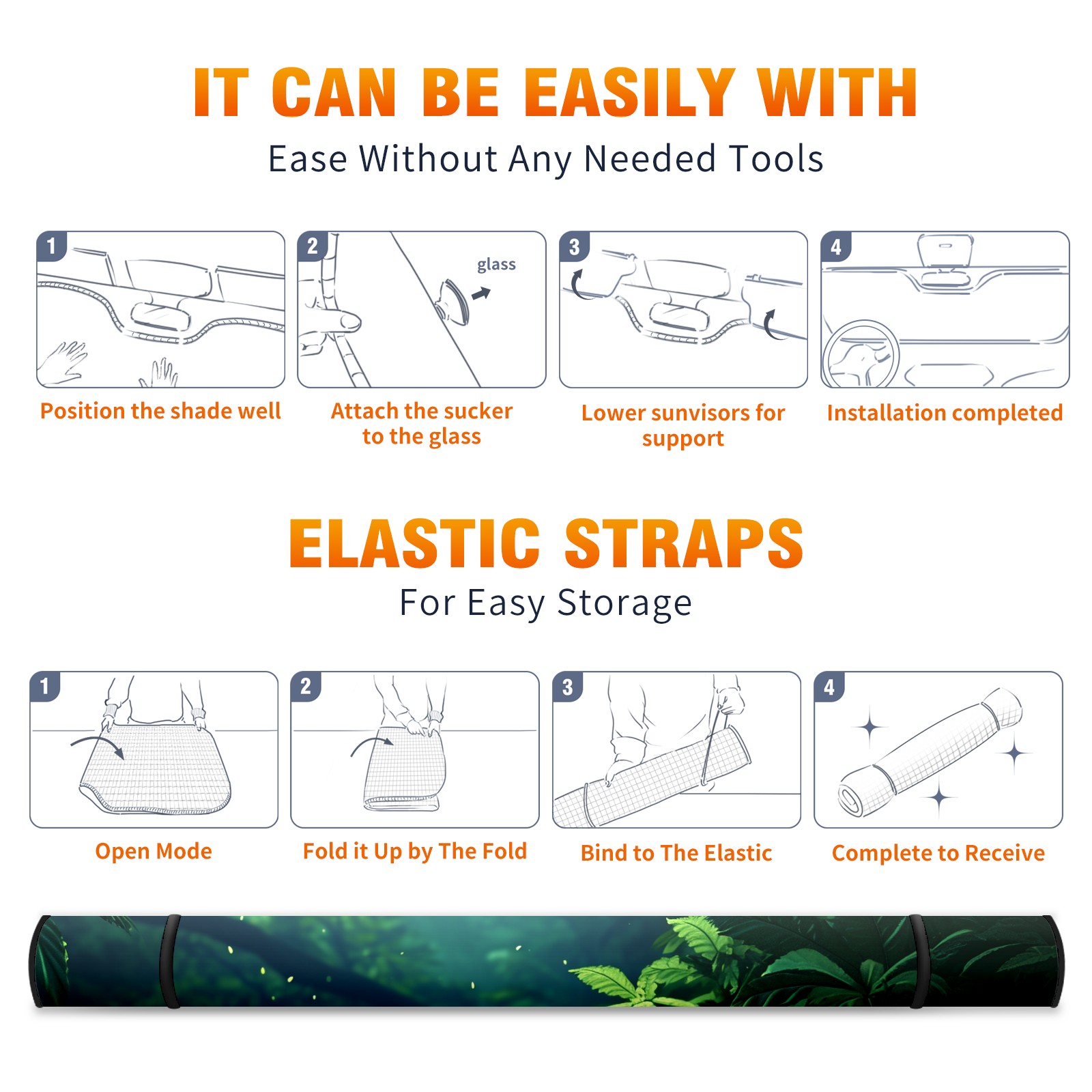 IT CAN BE EASILY WITH

Ease Without Any Needed Tools

1

Position the shade well

2

glass

Attach the sucker to the glass

3

Lower sunvisors for support

4

Installation completed

ELASTIC STRAPS

For Easy Storage

1

Open Mode

2

Fold it Up by The Fold

3

Bind to The Elastic

4

Complete to Receive