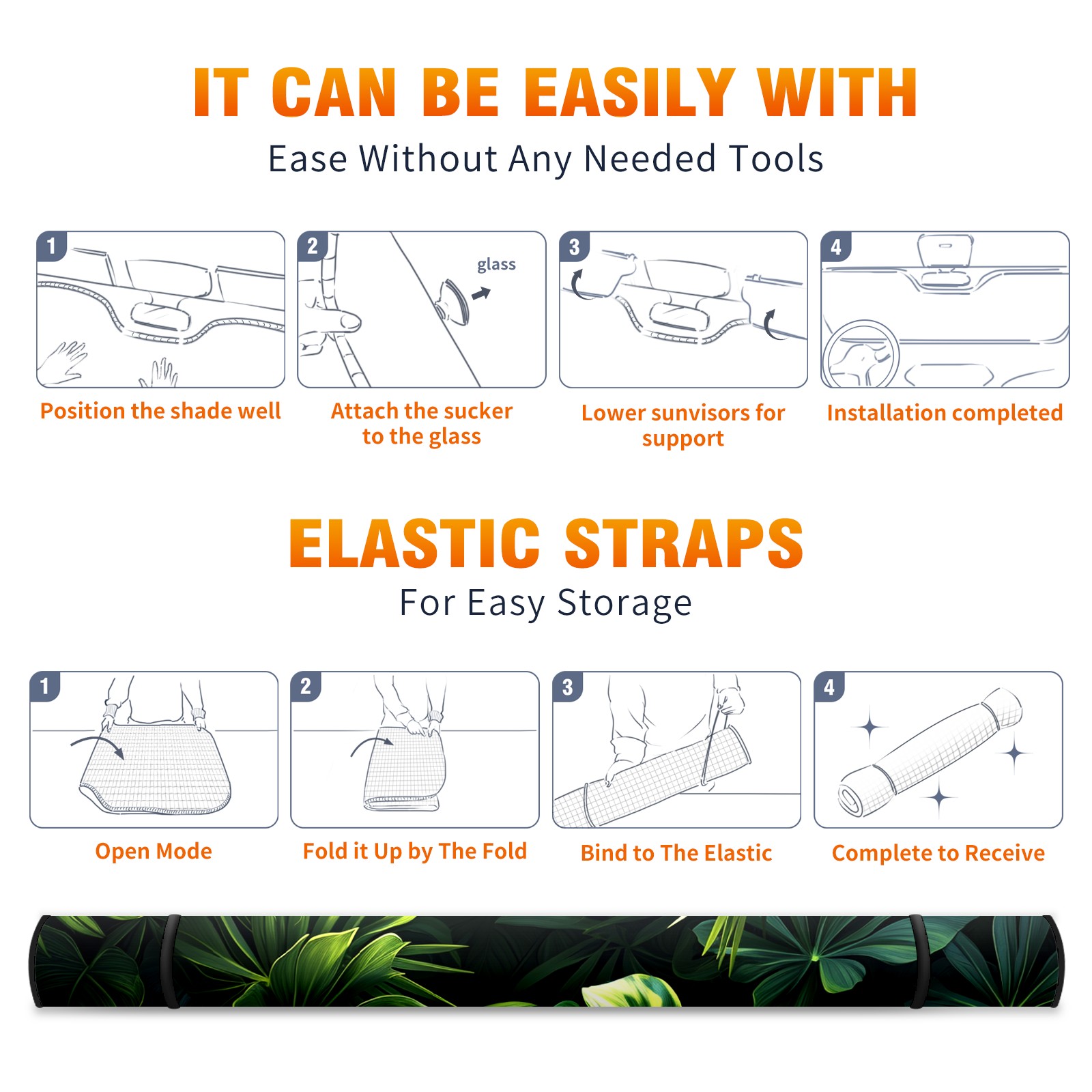 IT CAN BE EASILY WITH

Ease Without Any Needed Tools

1

Position the shade well

2

glass

Attach the sucker to the glass

3

Lower sunvisors for support

4

Installation completed

ELASTIC STRAPS

For Easy Storage

1

Open Mode

2

Fold it Up by The Fold

3

Bind to The Elastic

4

Complete to Receive