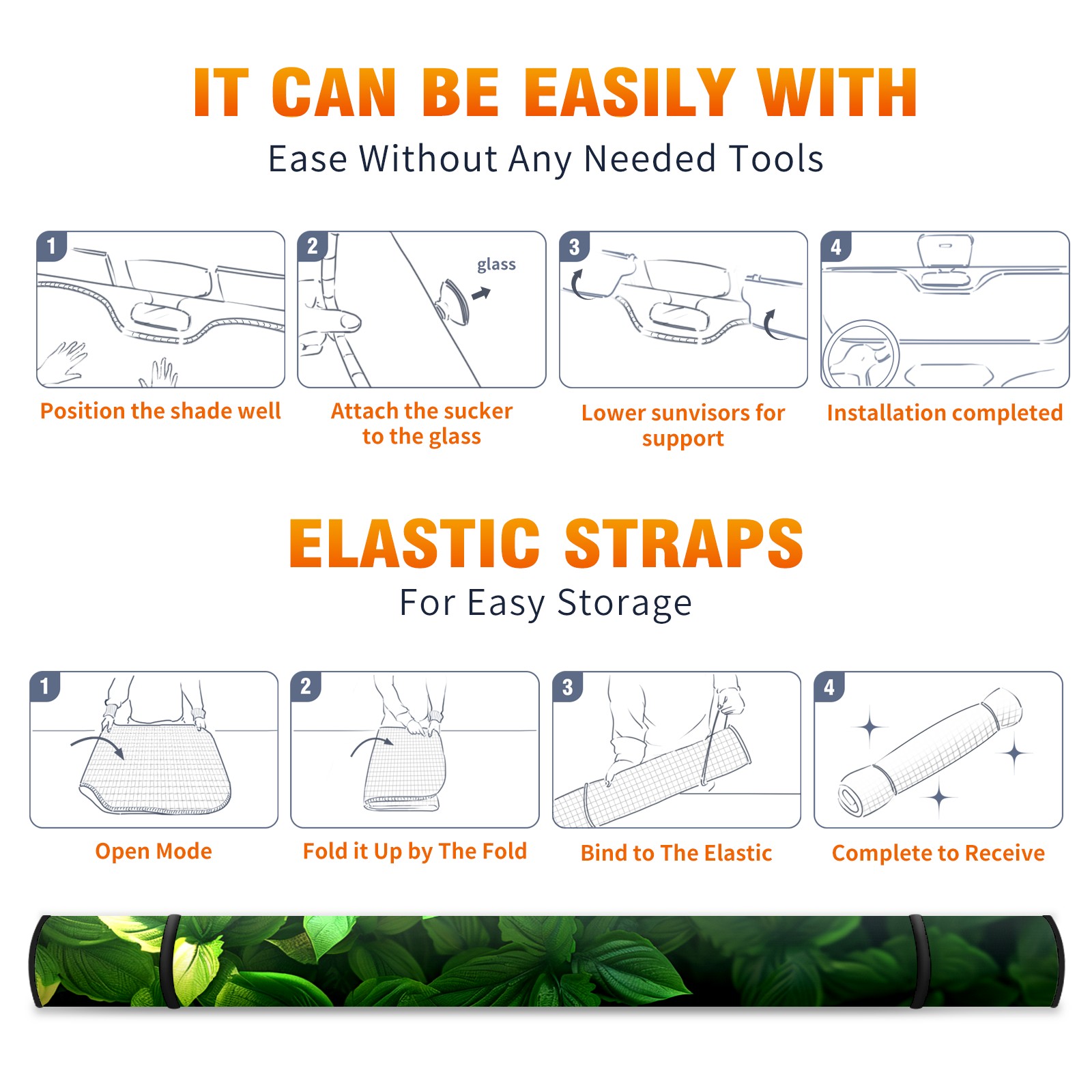 IT CAN BE EASILY WITH
Ease Without Any Needed Tools

1
Position the shade well

2
glass
Attach the sucker to the glass

3
Lower sunvisors for support

4
Installation completed

ELASTIC STRAPS
For Easy Storage

1
Open Mode

2
Fold it Up by The Fold

3
Bind to The Elastic

4
Complete to Receive