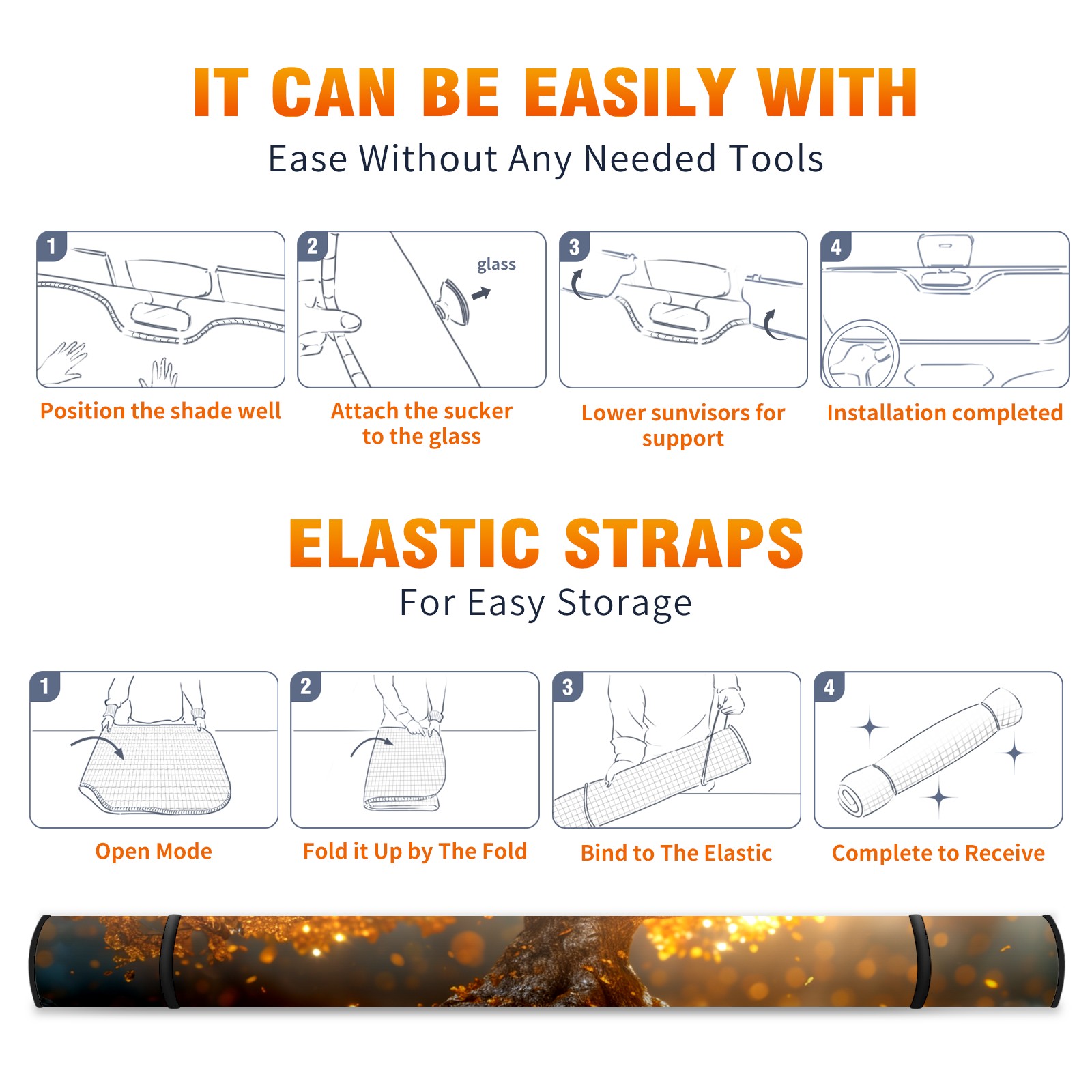 IT CAN BE EASILY WITH
Ease Without Any Needed Tools

1
Position the shade well

2
glass
Attach the sucker to the glass

3
Lower sunvisors for support

4
Installation completed

ELASTIC STRAPS
For Easy Storage

1
Open Mode

2
Fold it Up by The Fold

3
Bind to The Elastic

4
Complete to Receive