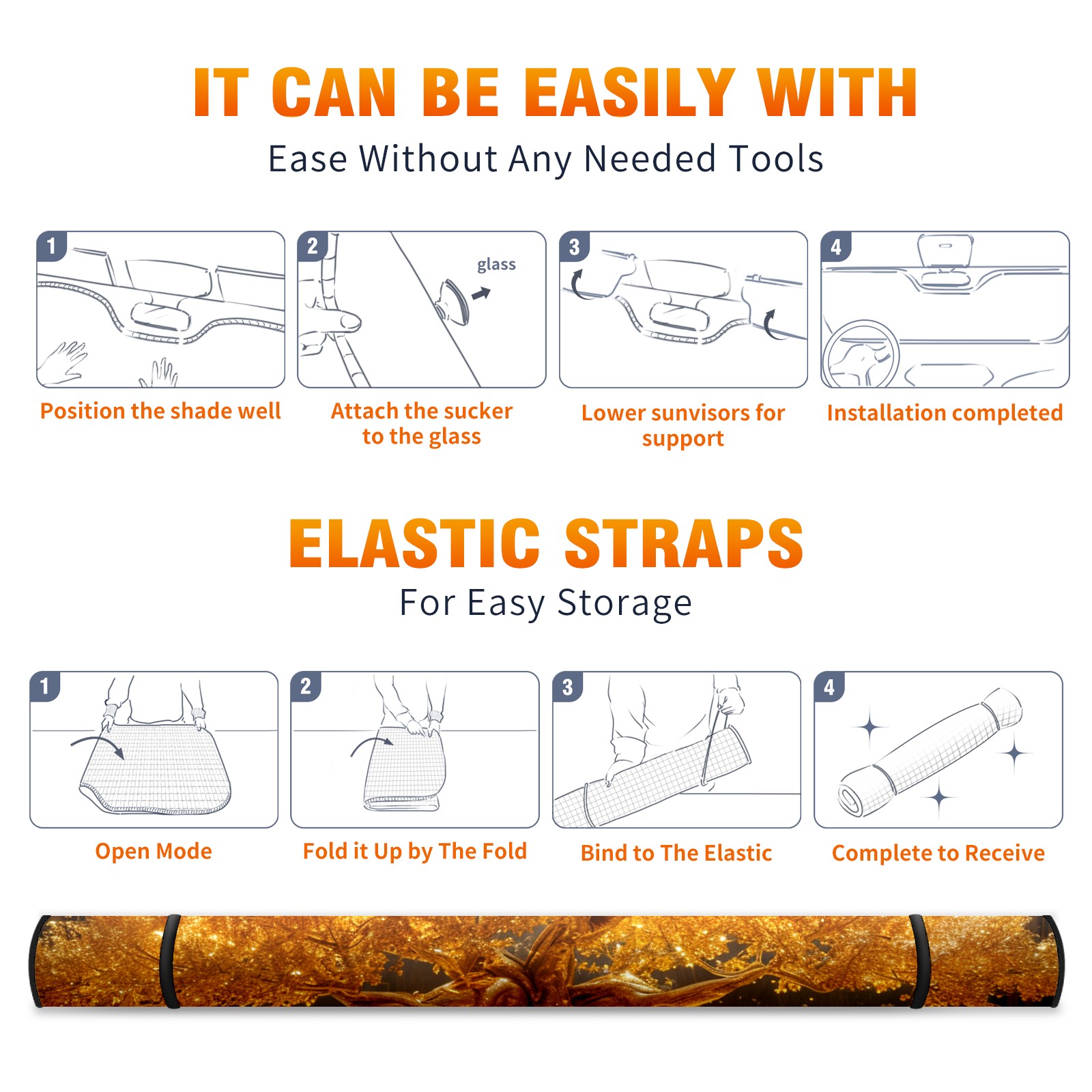 IT CAN BE EASILY WITH

Ease Without Any Needed Tools

1

Position the shade well

2

glass

Attach the sucker to the glass

3

Lower sunvisors for support

4

Installation completed

ELASTIC STRAPS

For Easy Storage

1

Open Mode

2

Fold it Up by The Fold

3

Bind to The Elastic

4

Complete to Receive