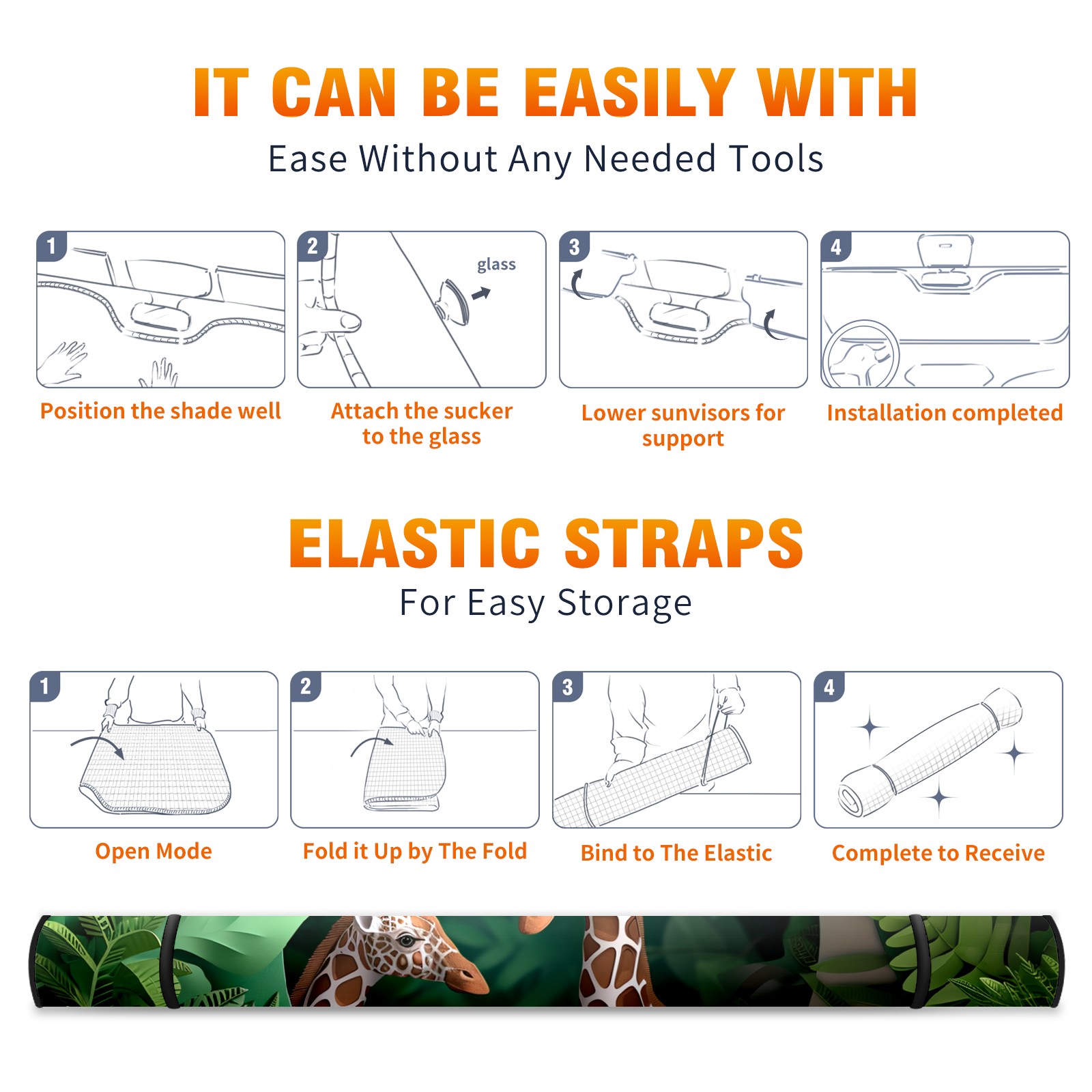 IT CAN BE EASILY WITH
Ease Without Any Needed Tools

1
Position the shade well

2
glass
Attach the sucker to the glass

3
Lower sunvisors for support

4
Installation completed

ELASTIC STRAPS
For Easy Storage

1
Open Mode

2
Fold it Up by The Fold

3
Bind to The Elastic

4
Complete to Receive