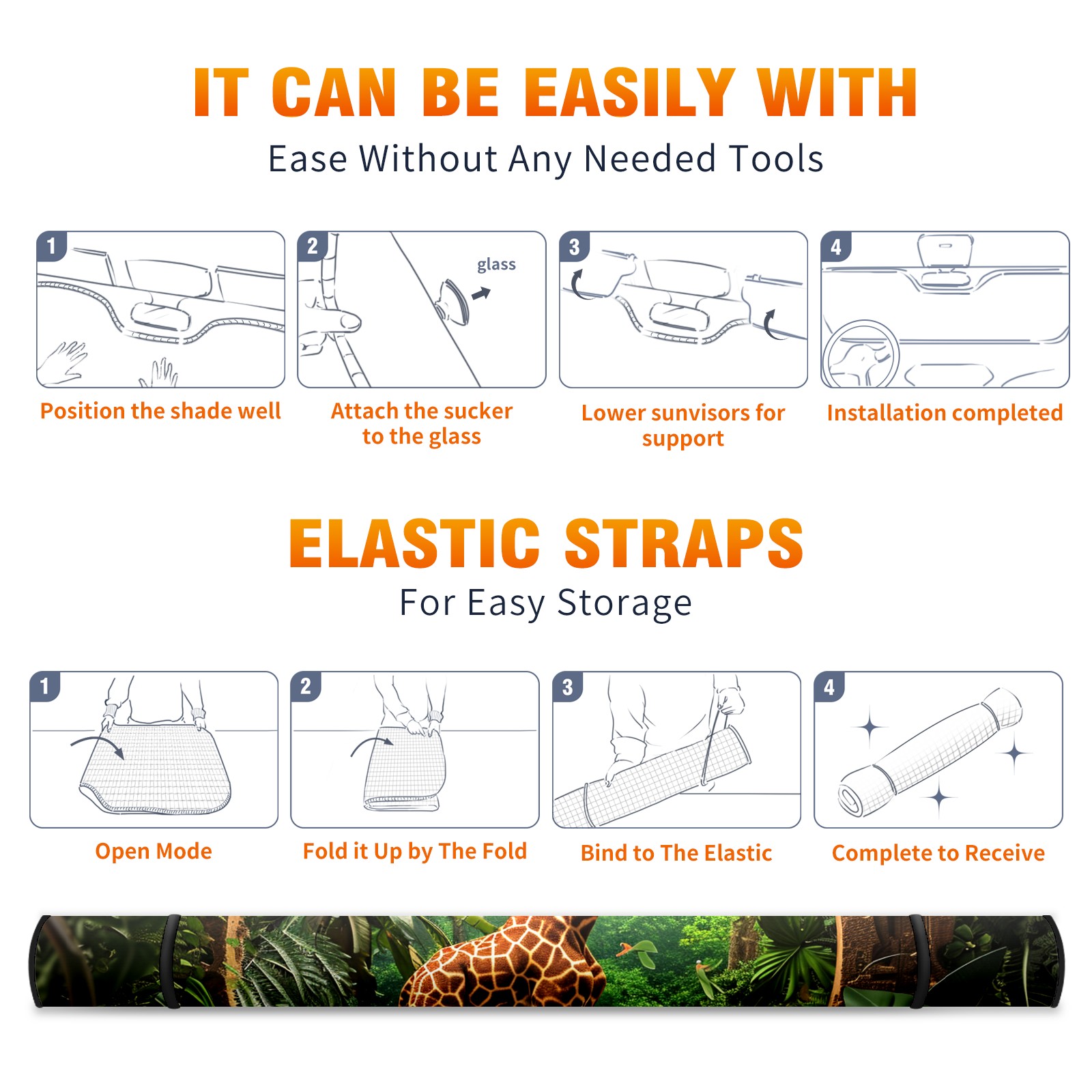 IT CAN BE EASILY WITH

Ease Without Any Needed Tools

1

Position the shade well

2

glass

Attach the sucker to the glass

3

Lower sunvisors for support

4

Installation completed

ELASTIC STRAPS

For Easy Storage

1

Open Mode

2

Fold it Up by The Fold

3

Bind to The Elastic

4

Complete to Receive