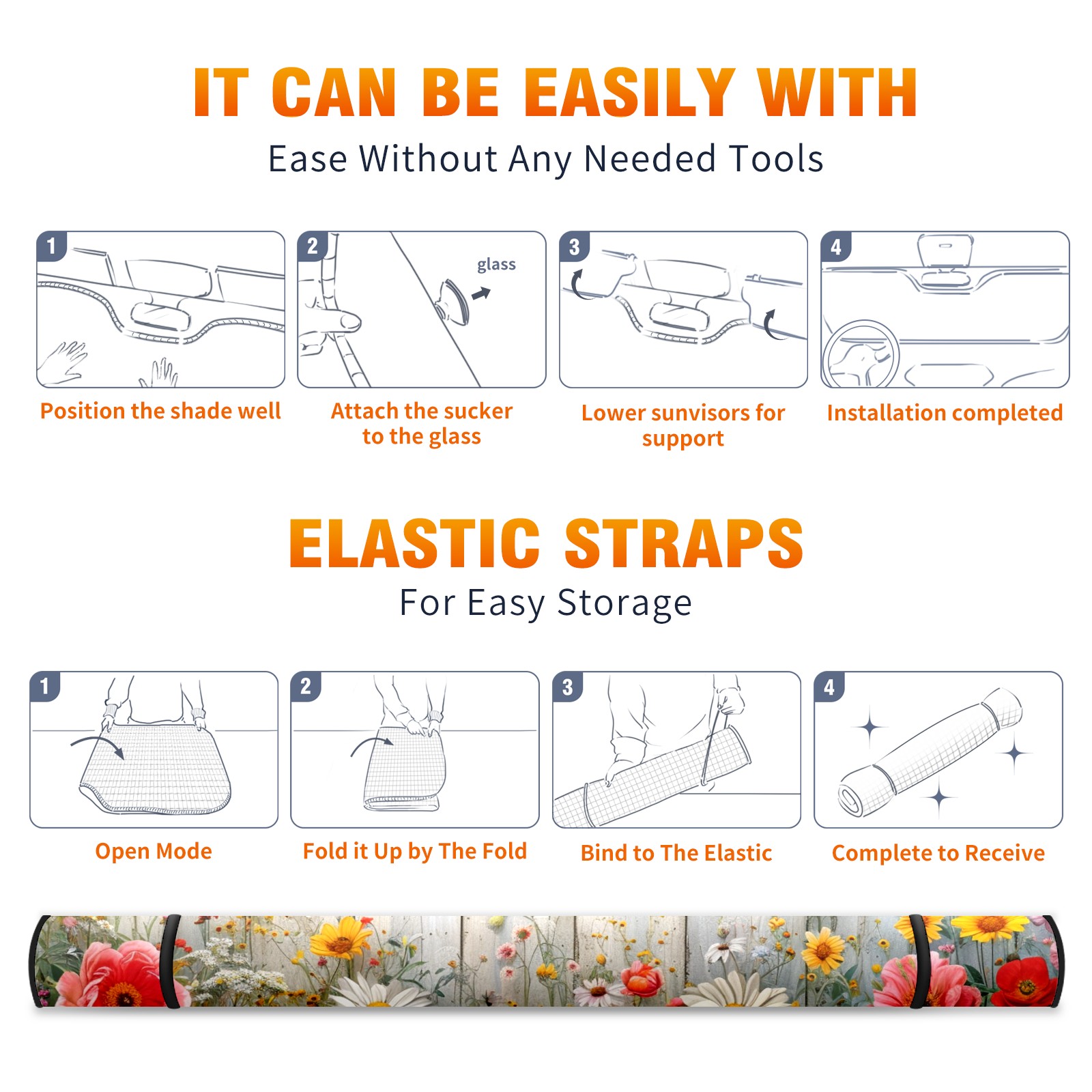 IT CAN BE EASILY WITH

Ease Without Any Needed Tools

1

Position the shade well

2

glass

Attach the sucker to the glass

3

Lower sunvisors for support

4

Installation completed

ELASTIC STRAPS

For Easy Storage

1

Open Mode

2

Fold it Up by The Fold

3

Bind to The Elastic

4

Complete to Receive