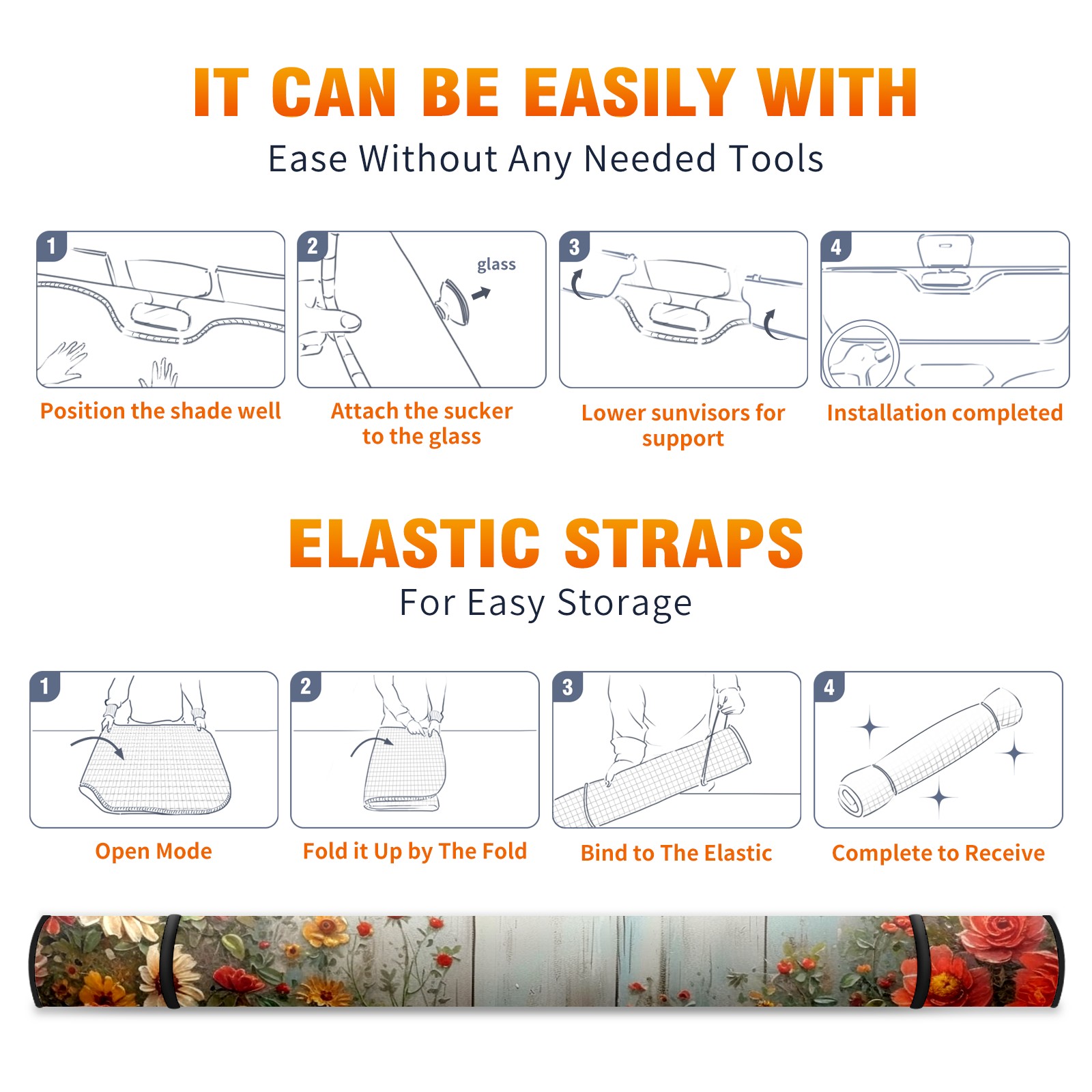 IT CAN BE EASILY WITH

Ease Without Any Needed Tools

1

Position the shade well

2

glass

Attach the sucker to the glass

3

Lower sunvisors for support

4

Installation completed

ELASTIC STRAPS

For Easy Storage

1

Open Mode

2

Fold it Up by The Fold

3

Bind to The Elastic

4

Complete to Receive