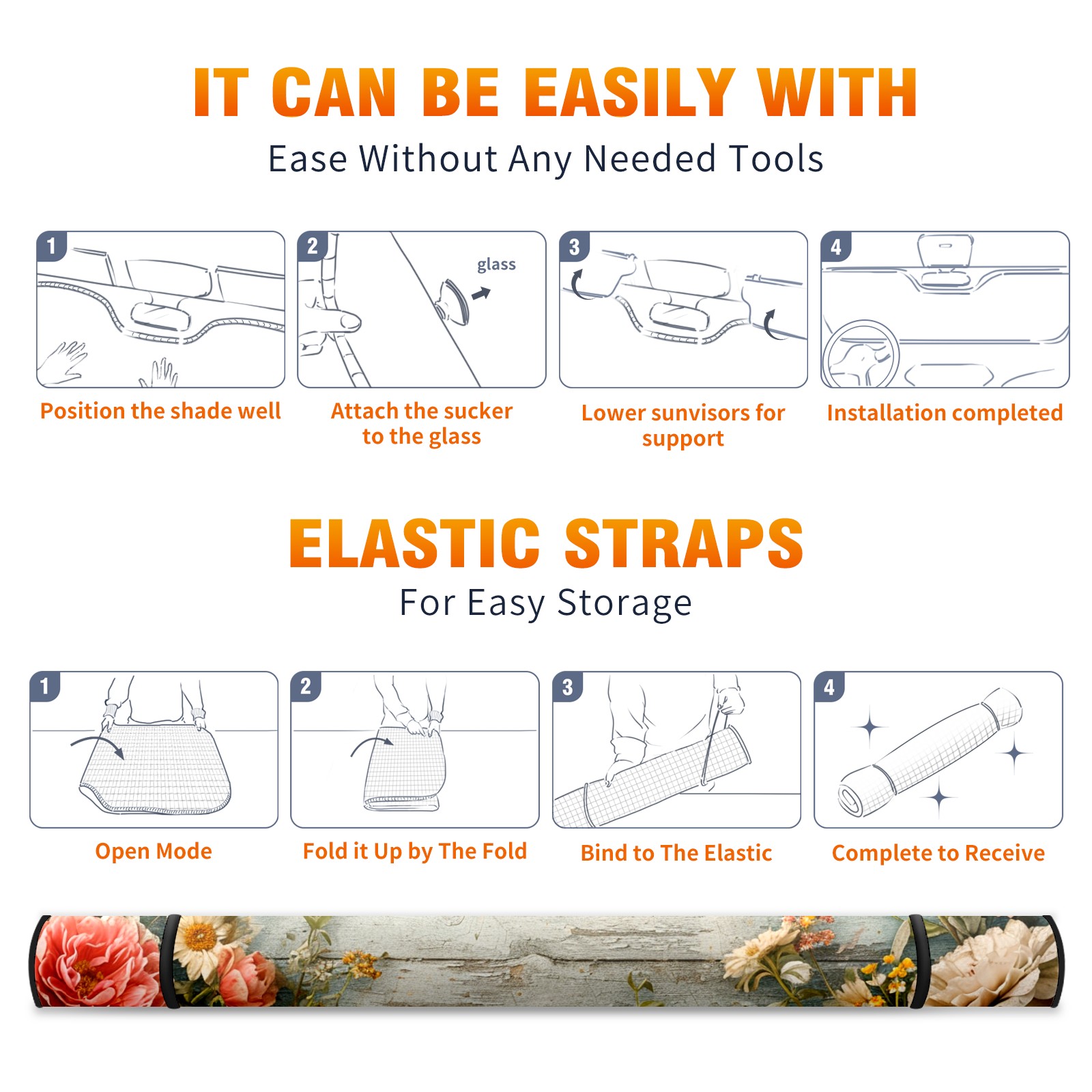 IT CAN BE EASILY WITH

Ease Without Any Needed Tools

1

Position the shade well

2

glass

Attach the sucker to the glass

3

Lower sunvisors for support

4

Installation completed

ELASTIC STRAPS

For Easy Storage

1

Open Mode

2

Fold it Up by The Fold

3

Bind to The Elastic

4

Complete to Receive