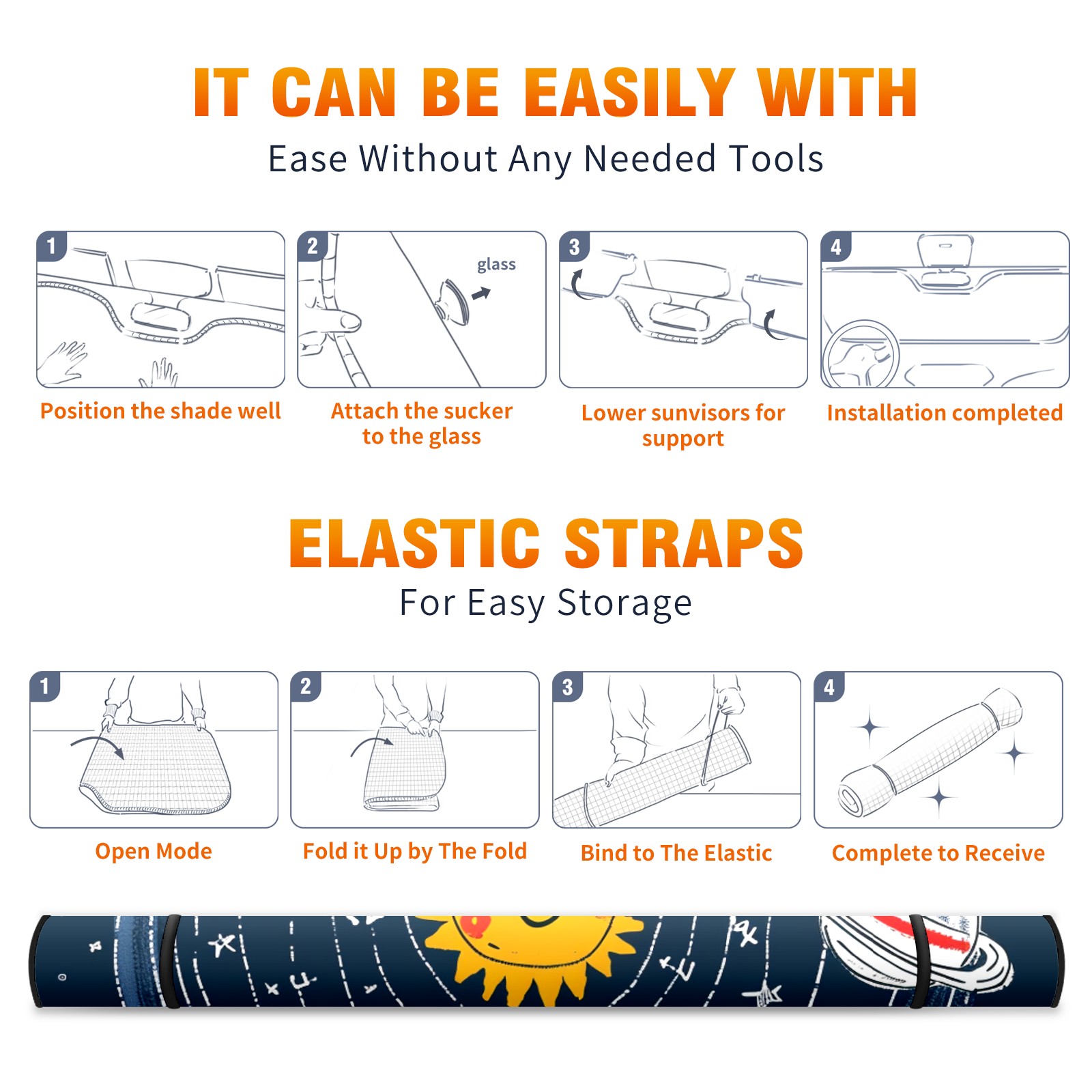 IT CAN BE EASILY WITH

Ease Without Any Needed Tools

1

Position the shade well

2

glass

Attach the sucker to the glass

3

Lower sunvisors for support

4

Installation completed

ELASTIC STRAPS

For Easy Storage

1

Open Mode

2

Fold it Up by The Fold

3

Bind to The Elastic

4

Complete to Receive